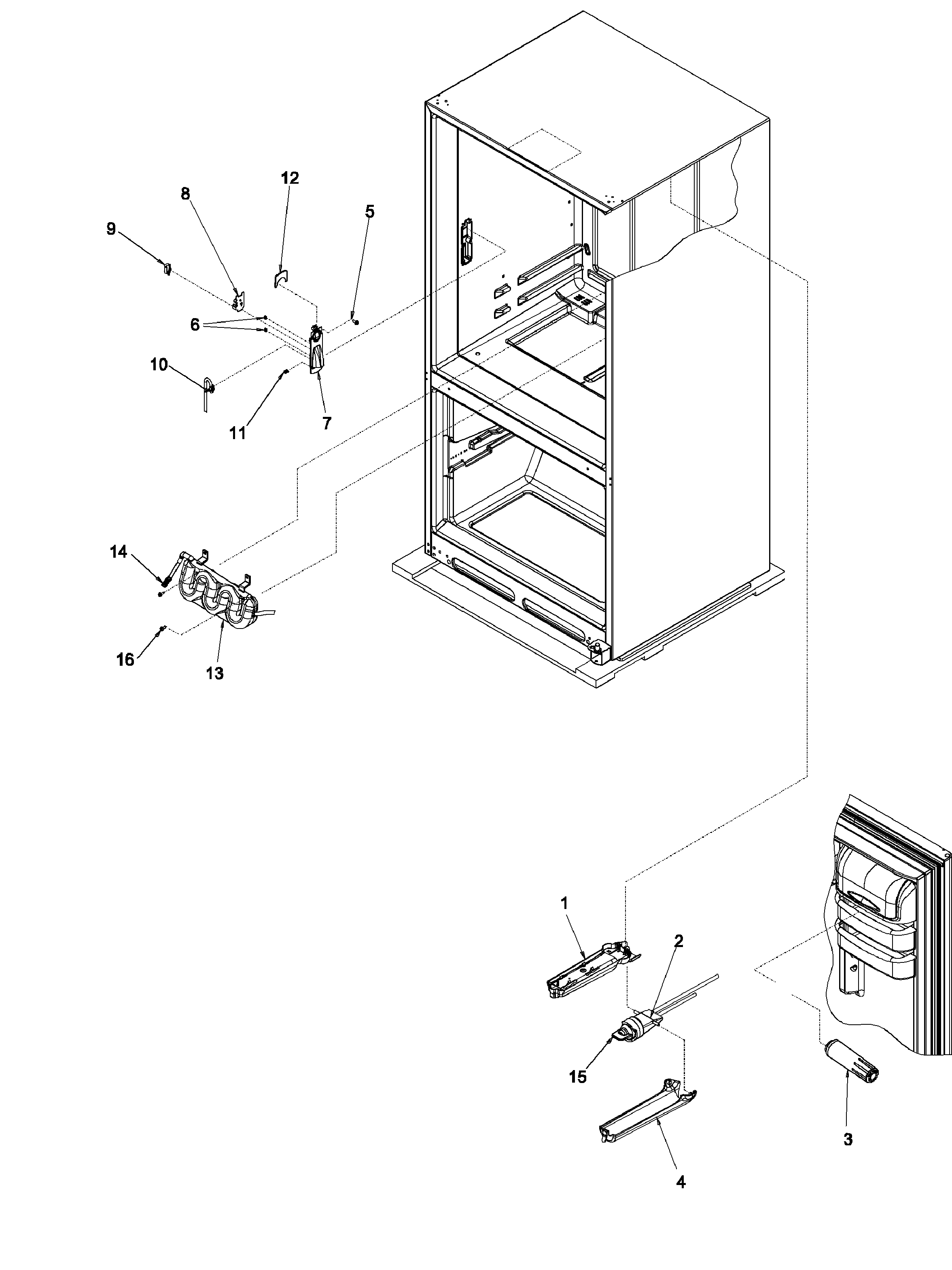 12
8
5
9
6
10
11
7
14
16
13
1
2
15
3
4