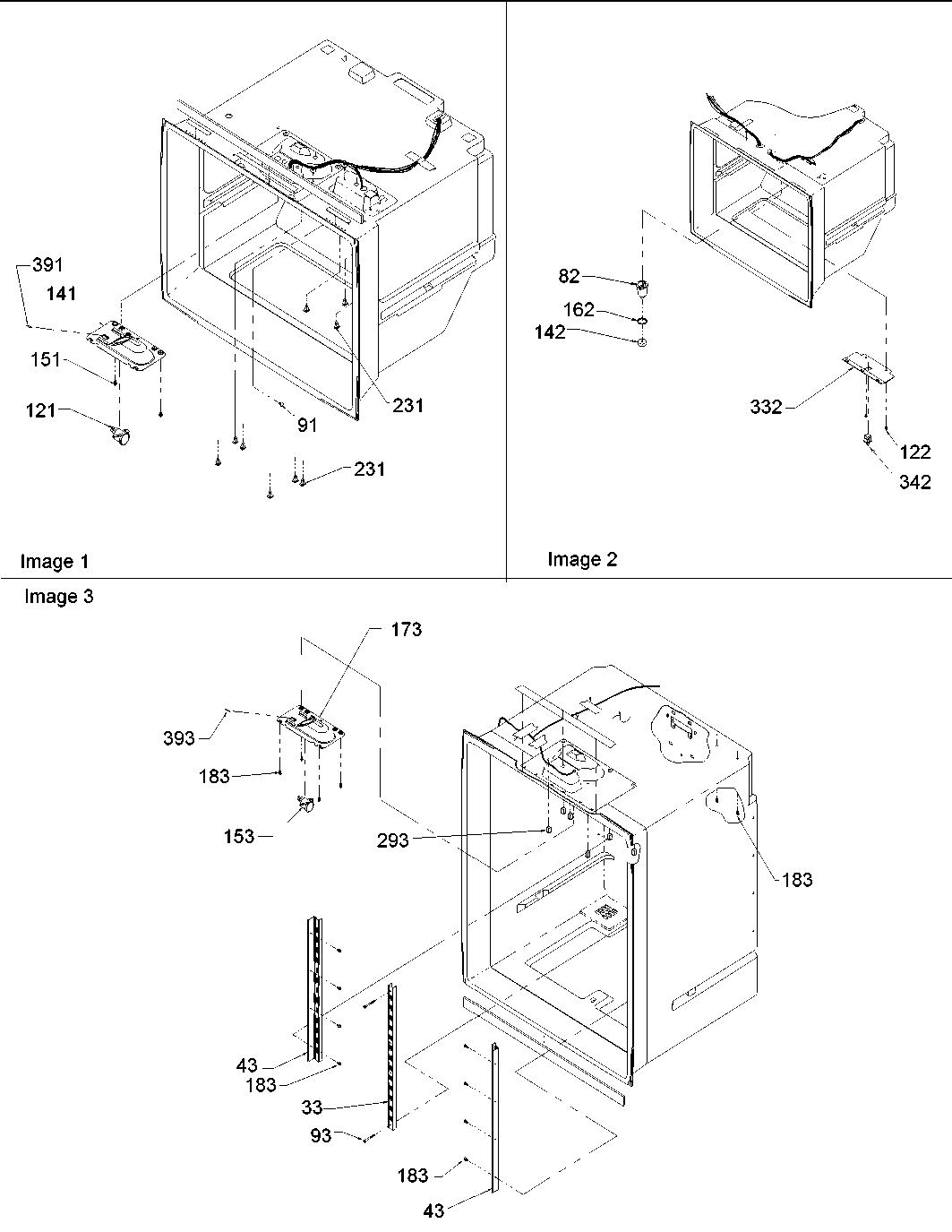 391
141
151
121
231
91
231
Image 1

82
162
142
332
122
342
Image 2

Image 3
173
393
183
153
293
183
43
183
33
93
183
43