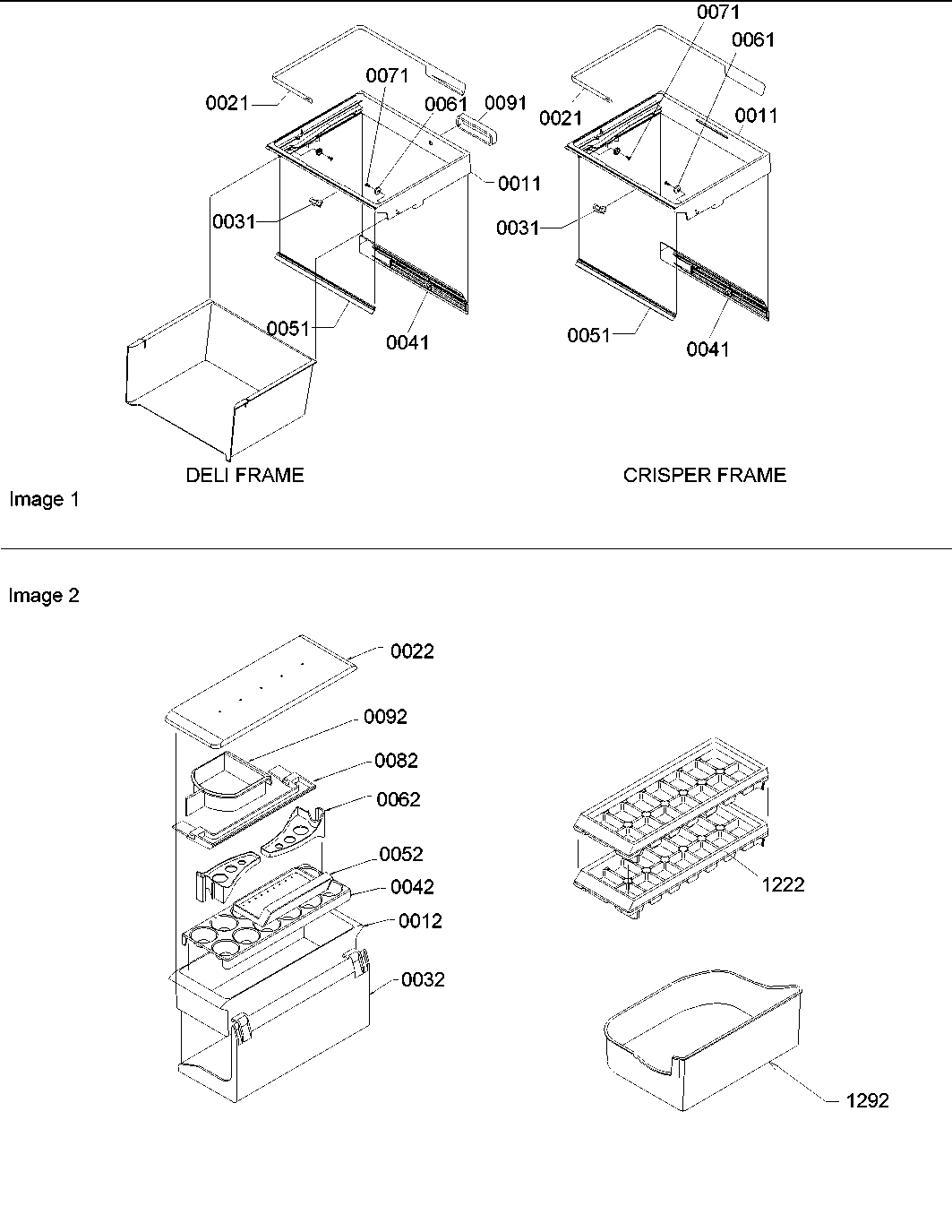 0021
0071
0061
0091
0011
0031
0051
0041
DELI FRAME

0071
0061
0021
0011
0031
0051
0041
CRISPER FRAME

Image 1

Image 2

0022
0092
0082
0062
0052
0042
0012
0032

1222

1292