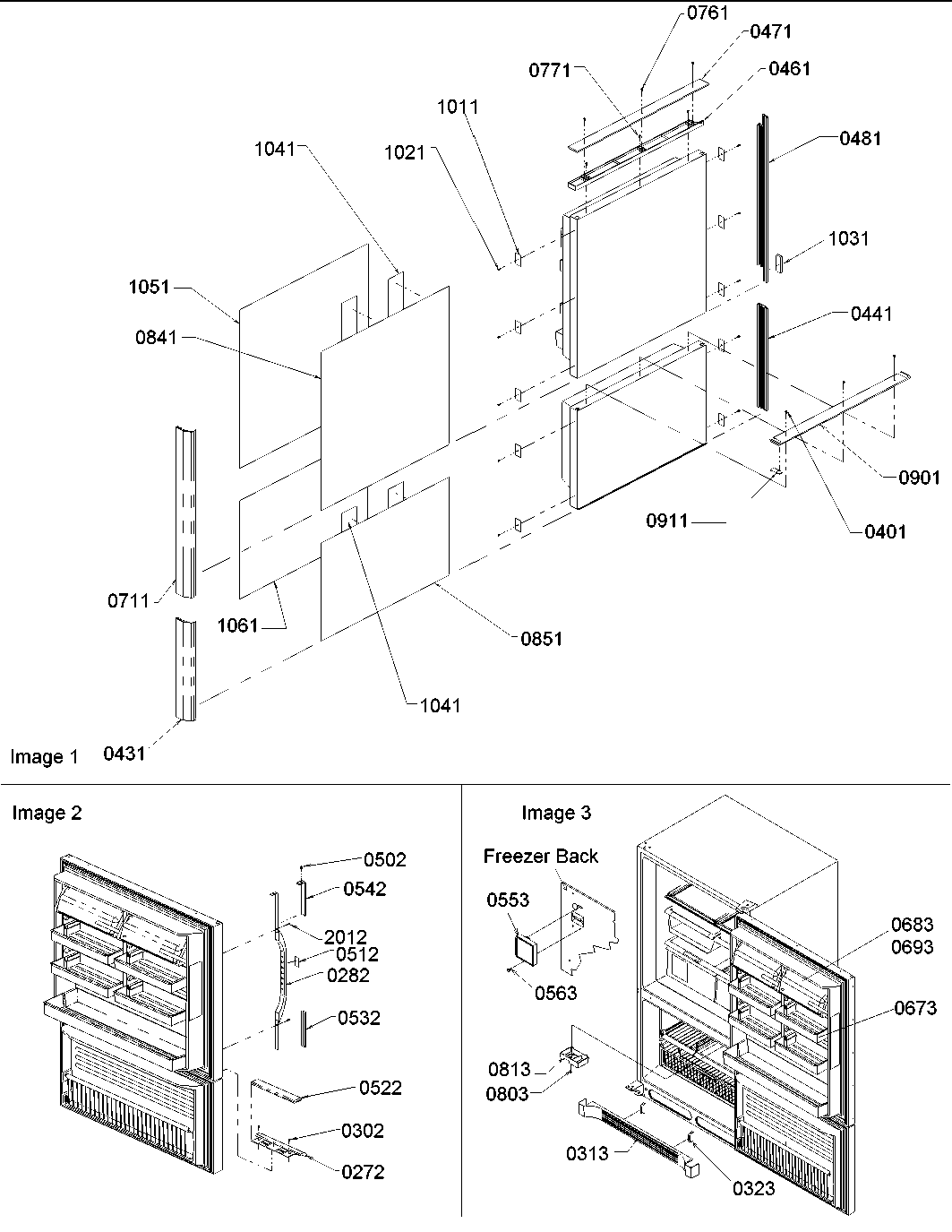 0761
0471
0771
0461
1011
1041
1021
0481
1031
1051
0841
0441
0901
0911
0401
0711
1061
0851
1041
0431
Image 1

Image 2
0502
0542
2012
0512
0282
0532
0522
0302
0272

Image 3
Freezer Back
0553
0563
0683
0693
0673
0813
0803
0313
0323