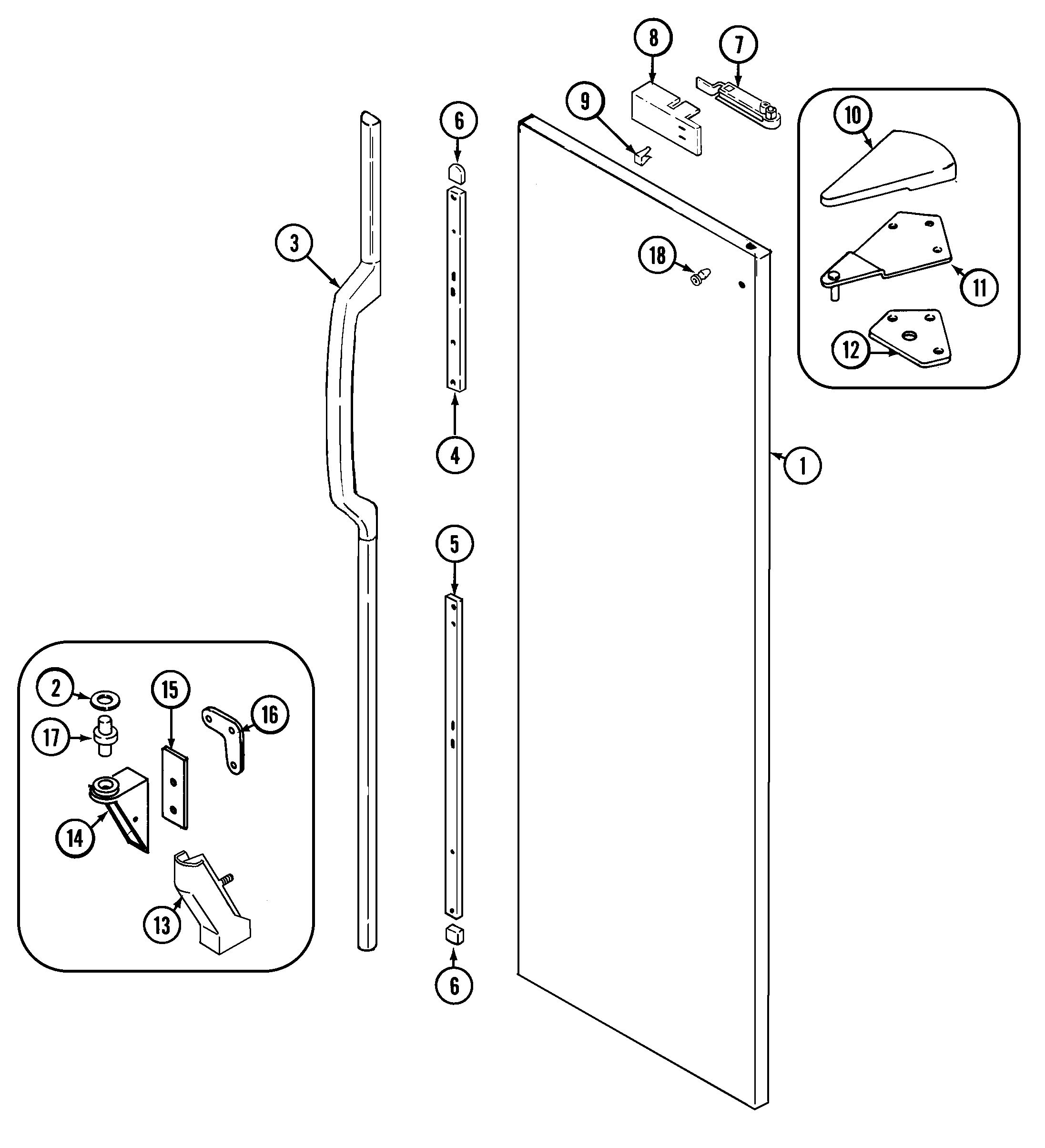 8
7
9
6
10
3
18
11
12
4
1
5
2
15
16
17
14
13
6