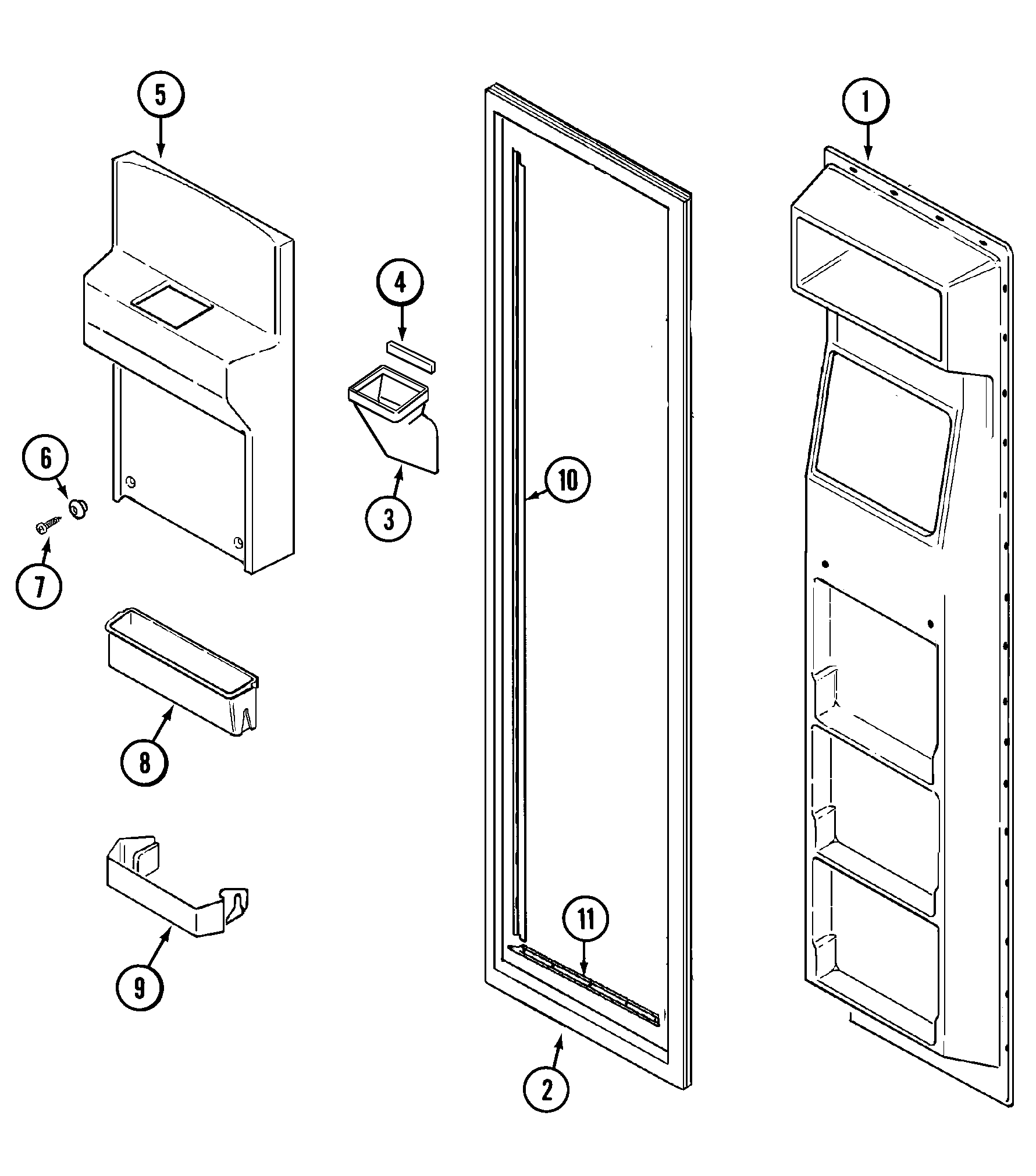 5

1

4

6

10

3

7

8

11

9

2