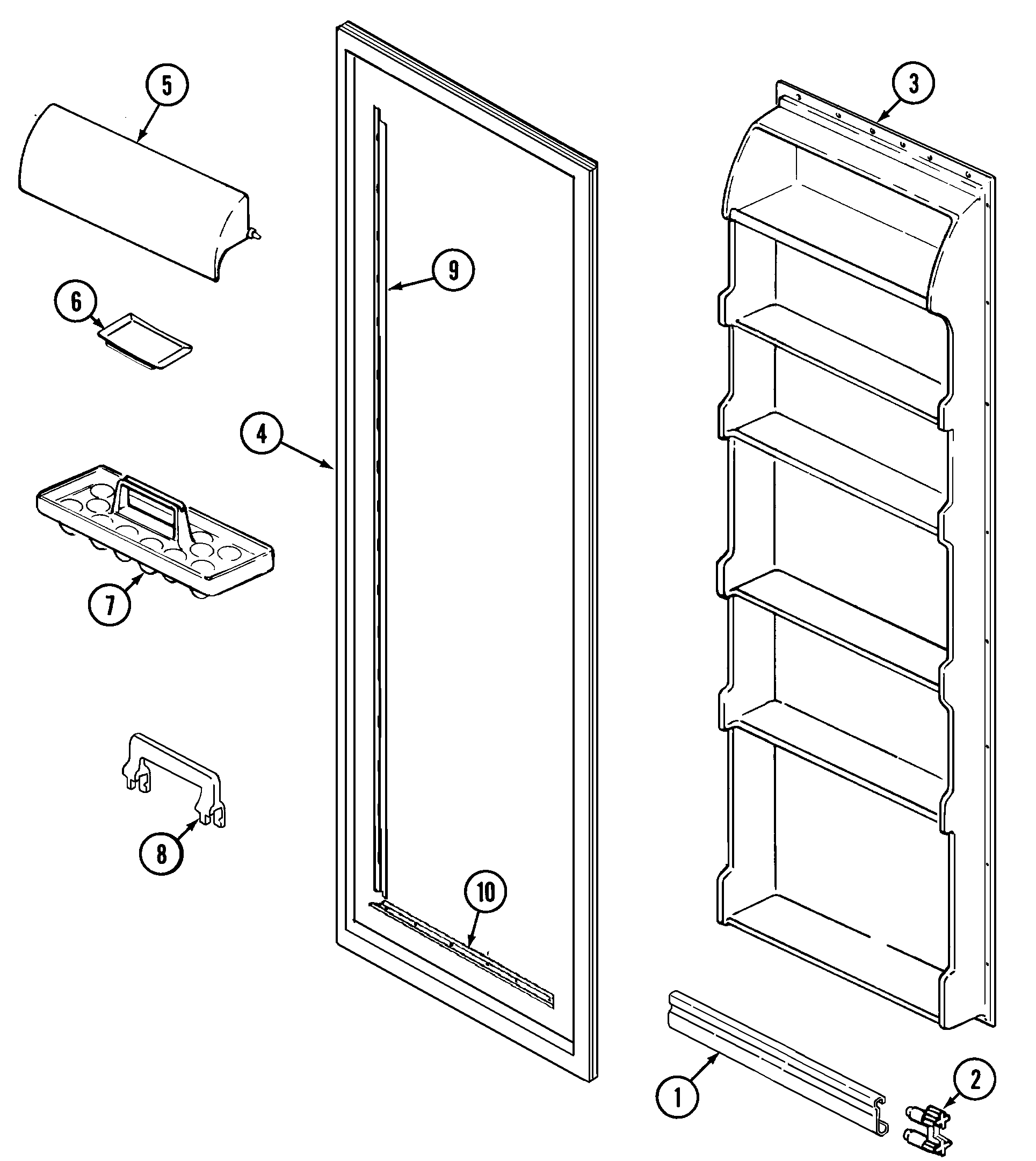 5
3
9
6
4
7
8
10
1
2