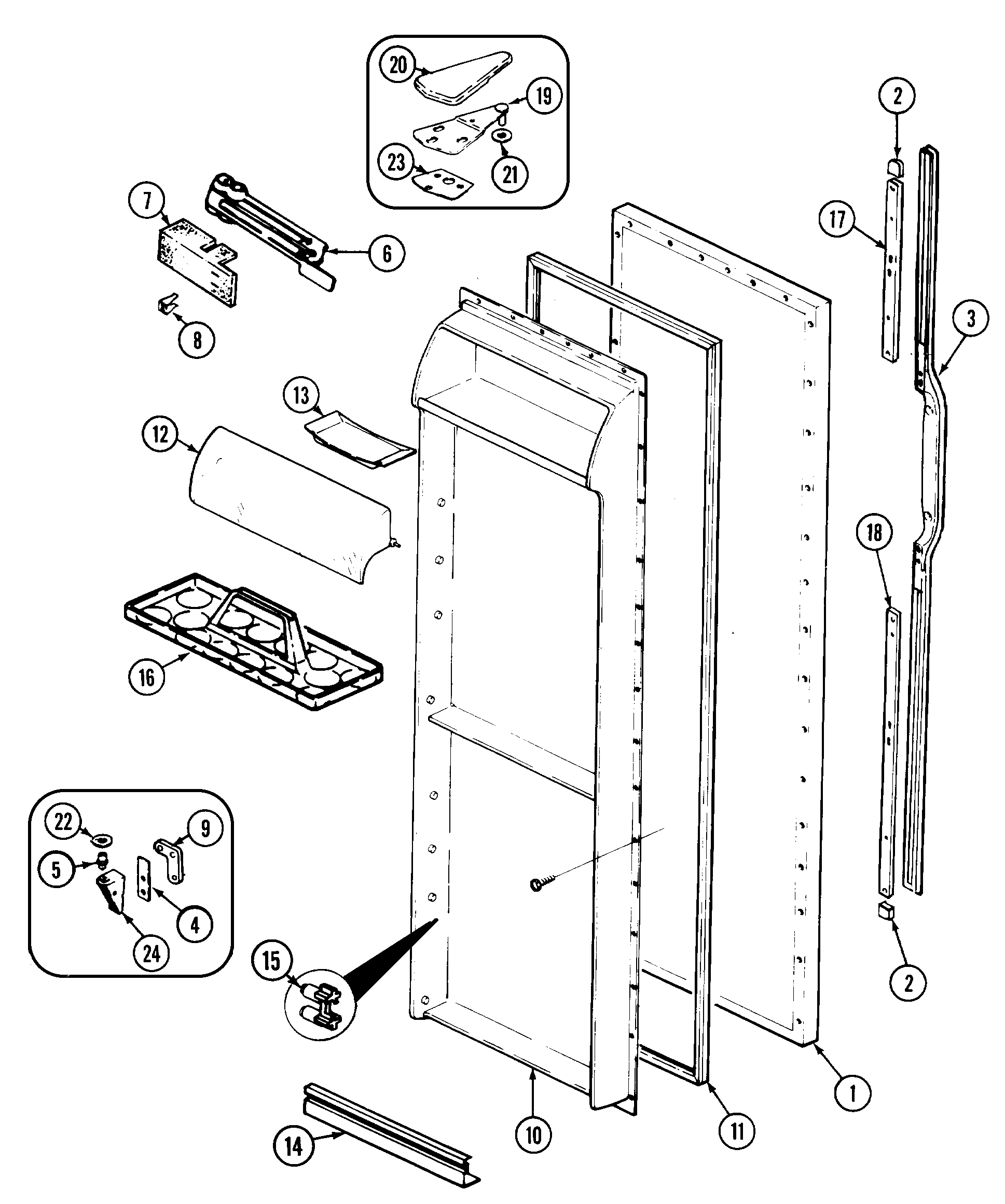 20
19
23
21
2
7
6
17
8
3
13
12
18
16
22
9
5
4
24
15
2
1
10
11
14