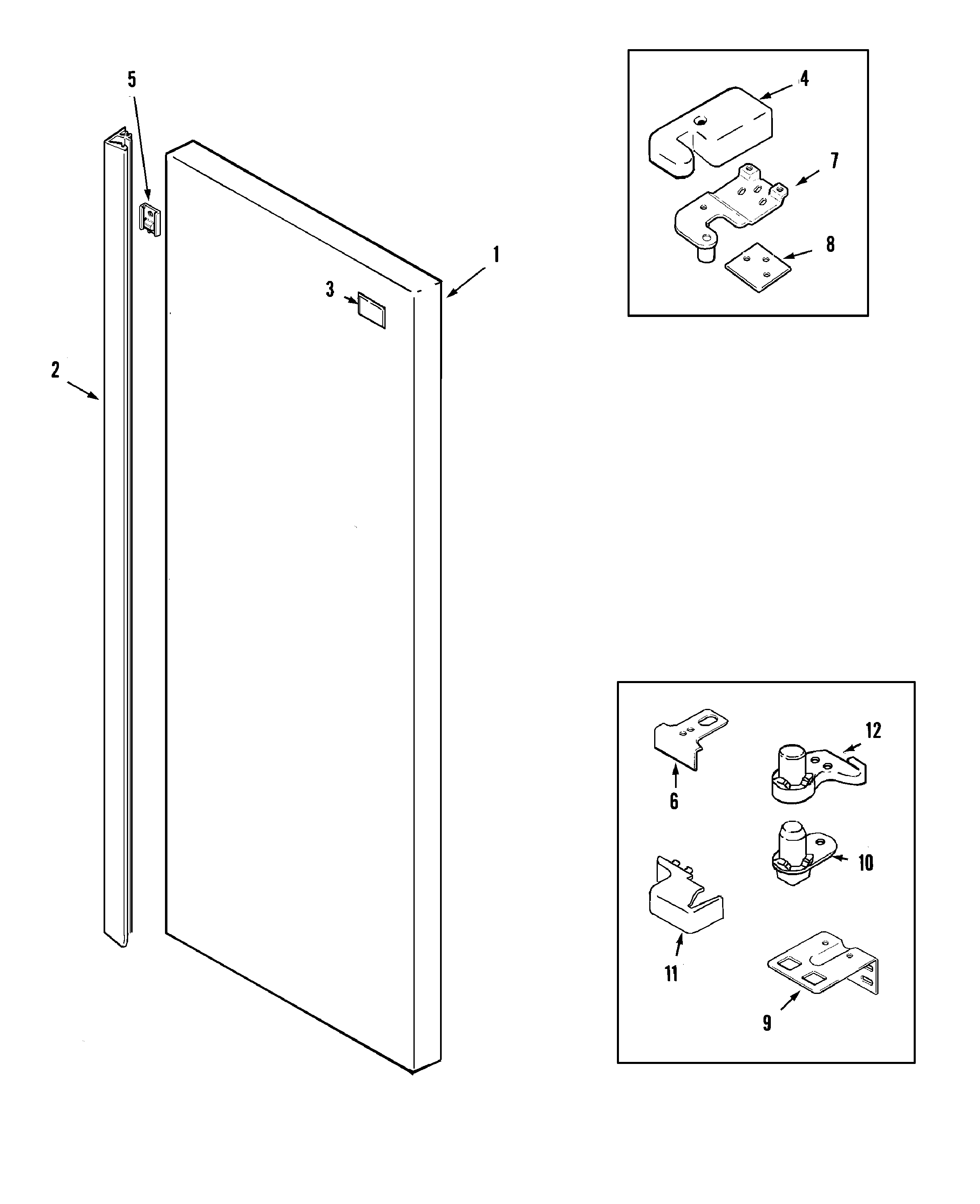 5
1
3
2
4
7
8
12
6
10
11
9