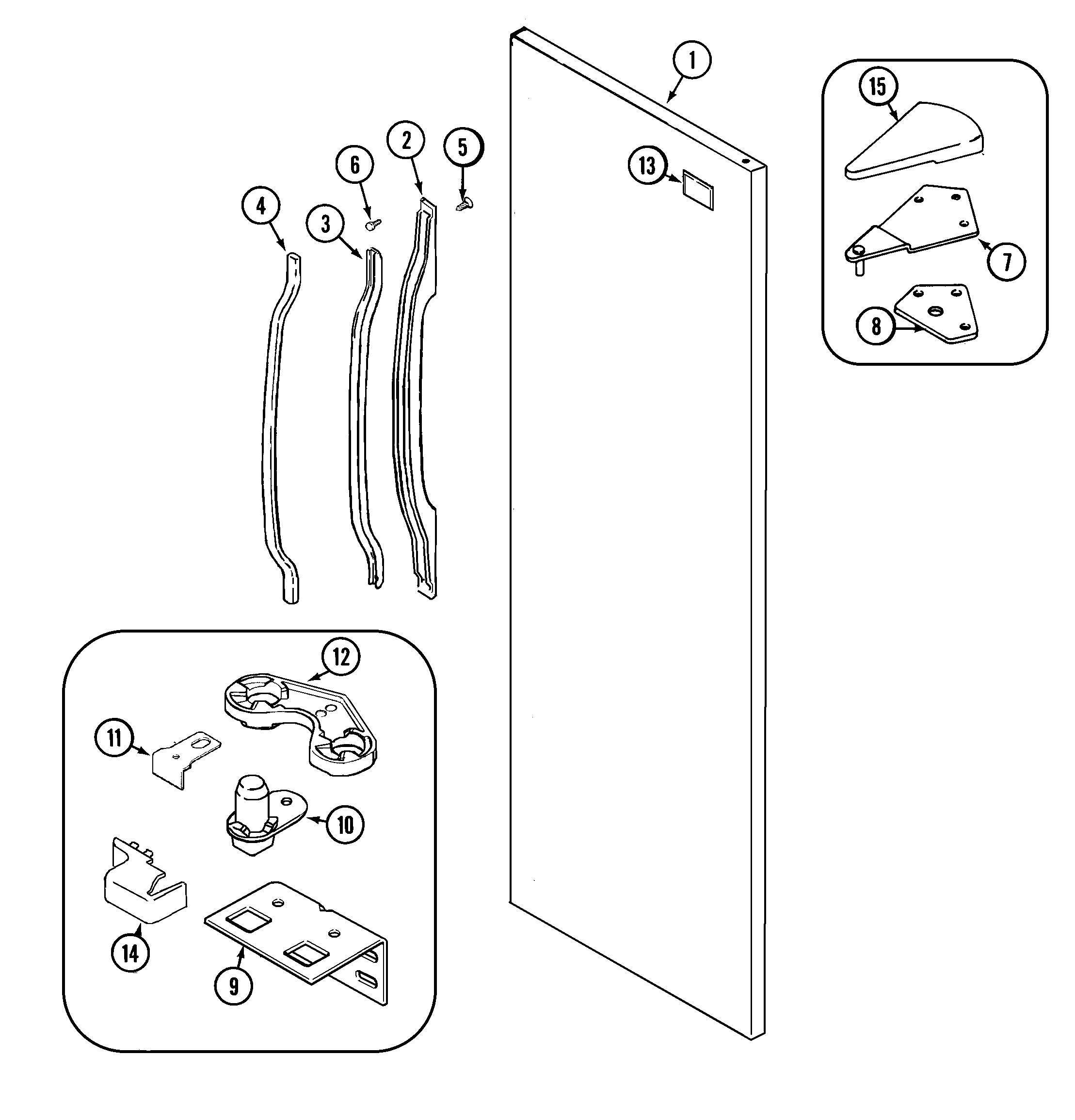 1
15
2
5
6
13
4
3
7
8
12
11
10
14
9