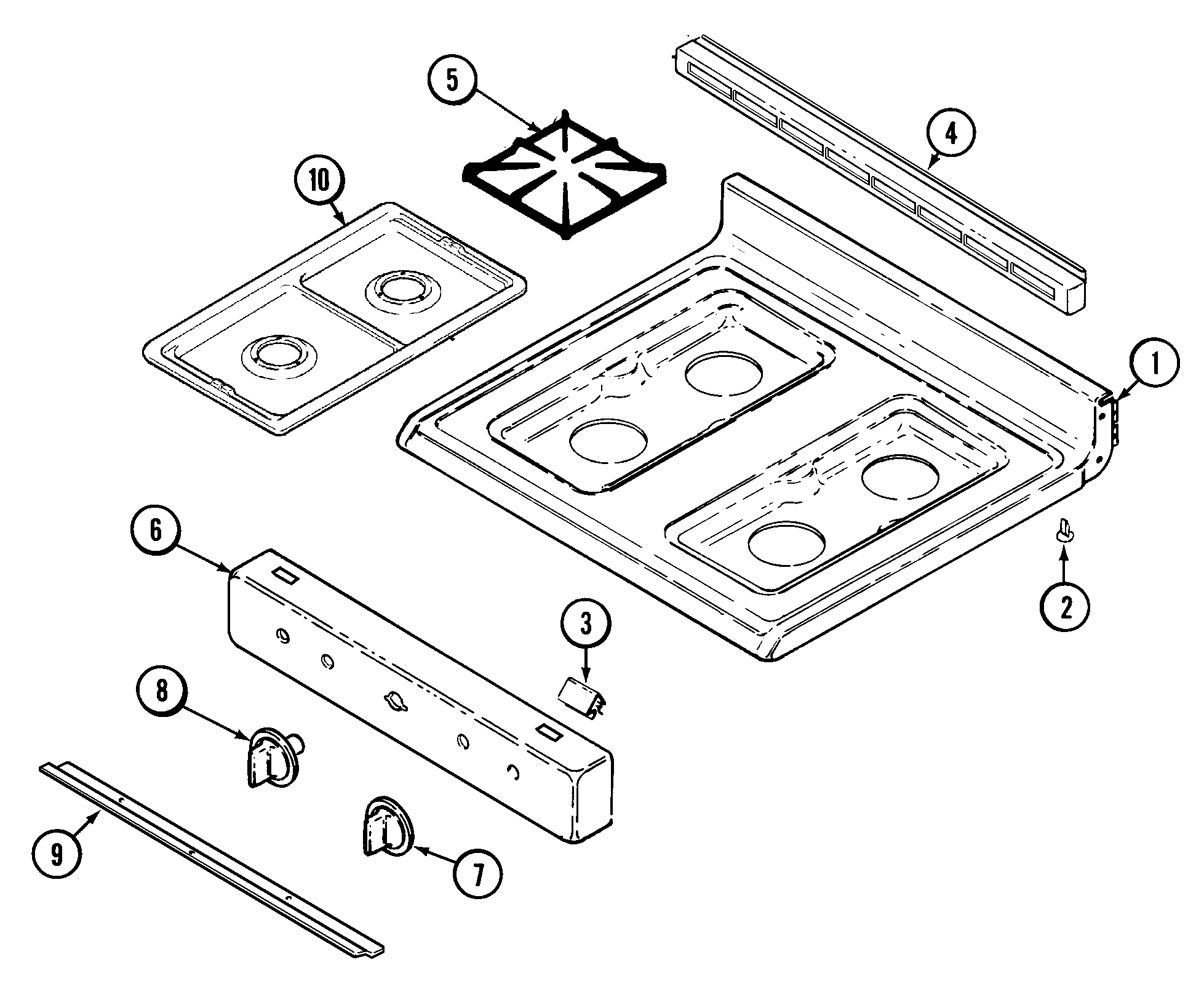 5
4
10
1
6
2
3
8
9
7