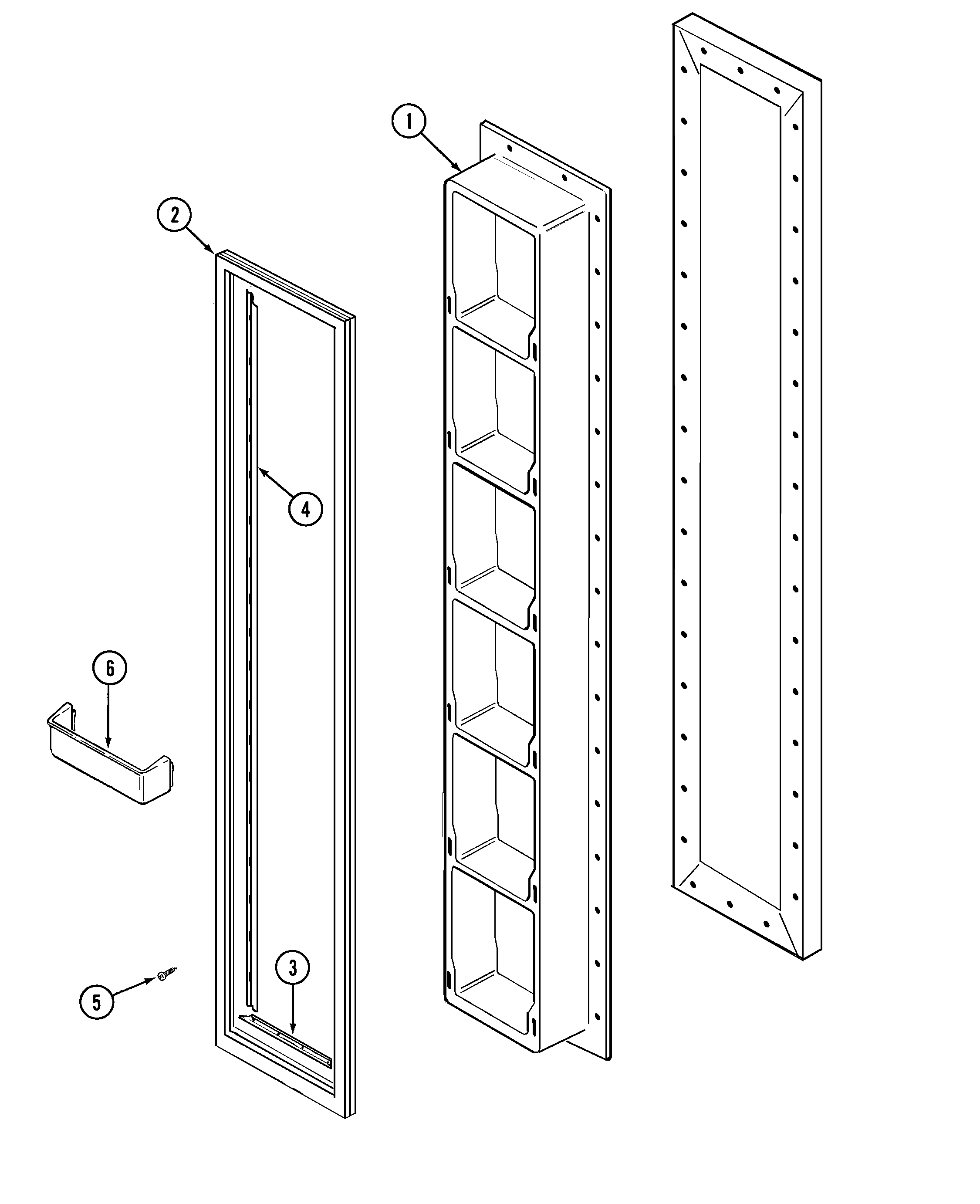 1

2

4

6

3

5