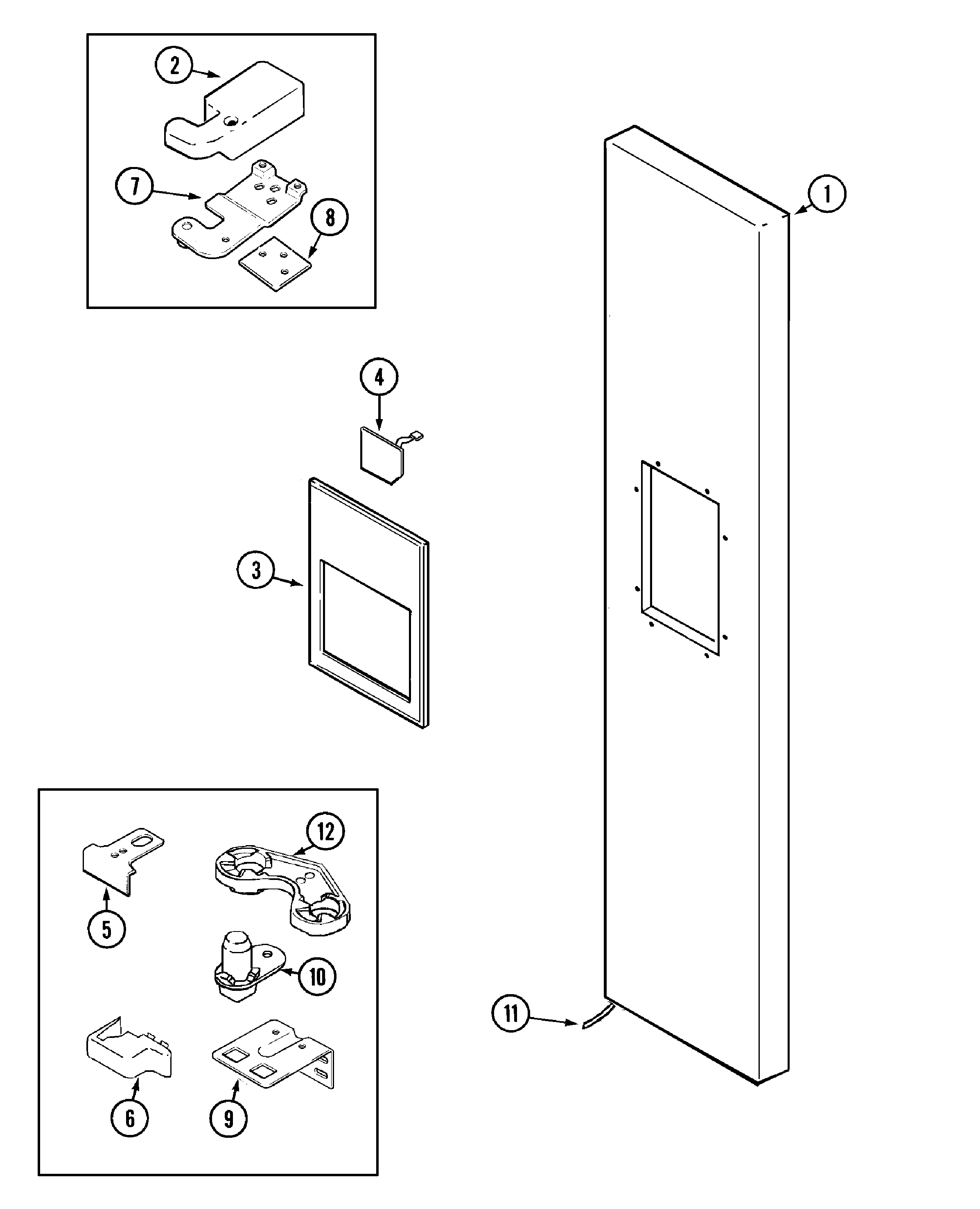 2
7
8
1
4
3
12
5
10
11
6
9