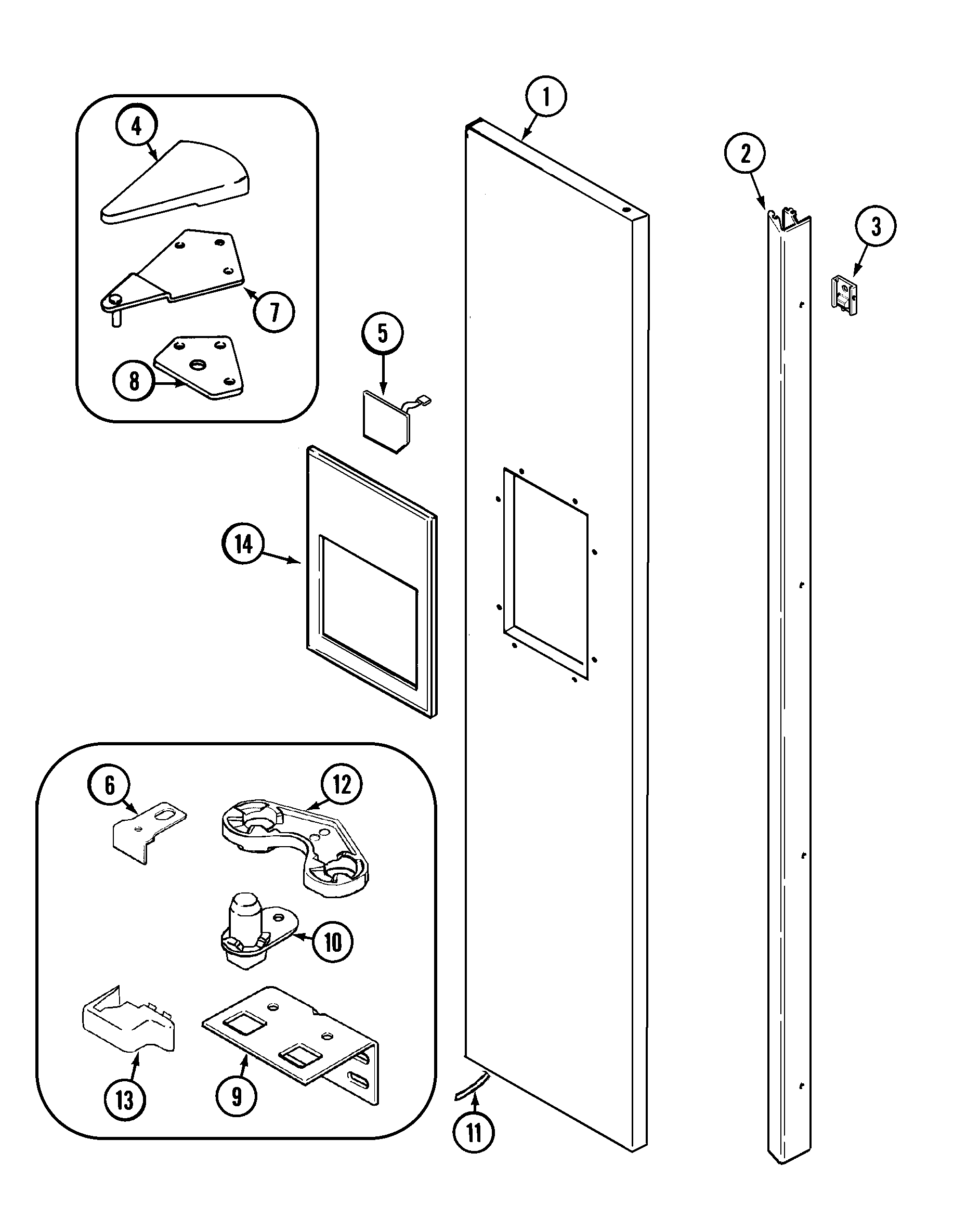 4
1
2
3
7
5
8
14
6
12
10
13
9
11