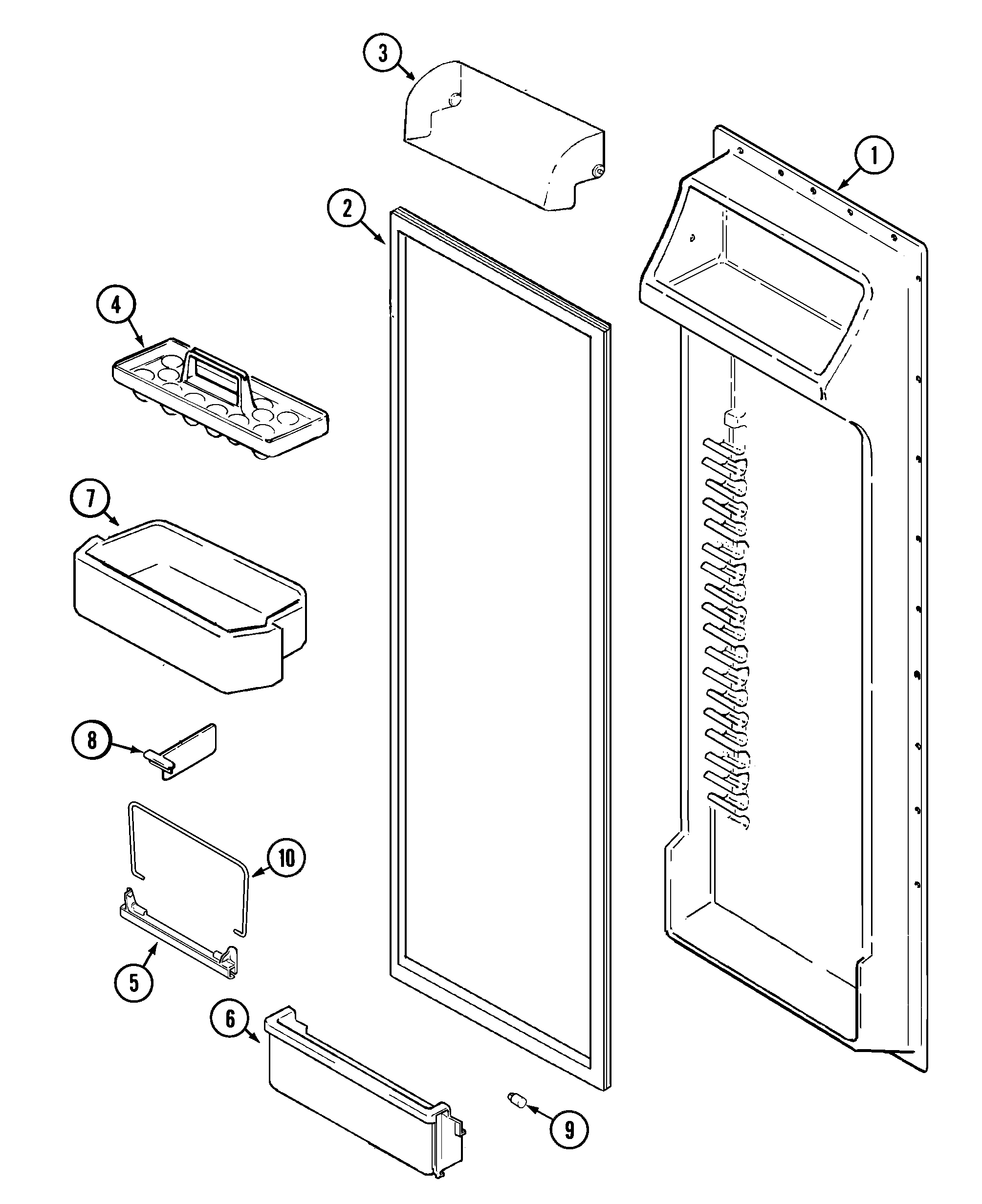 3
1
2
4
7
8
10
5
6
9