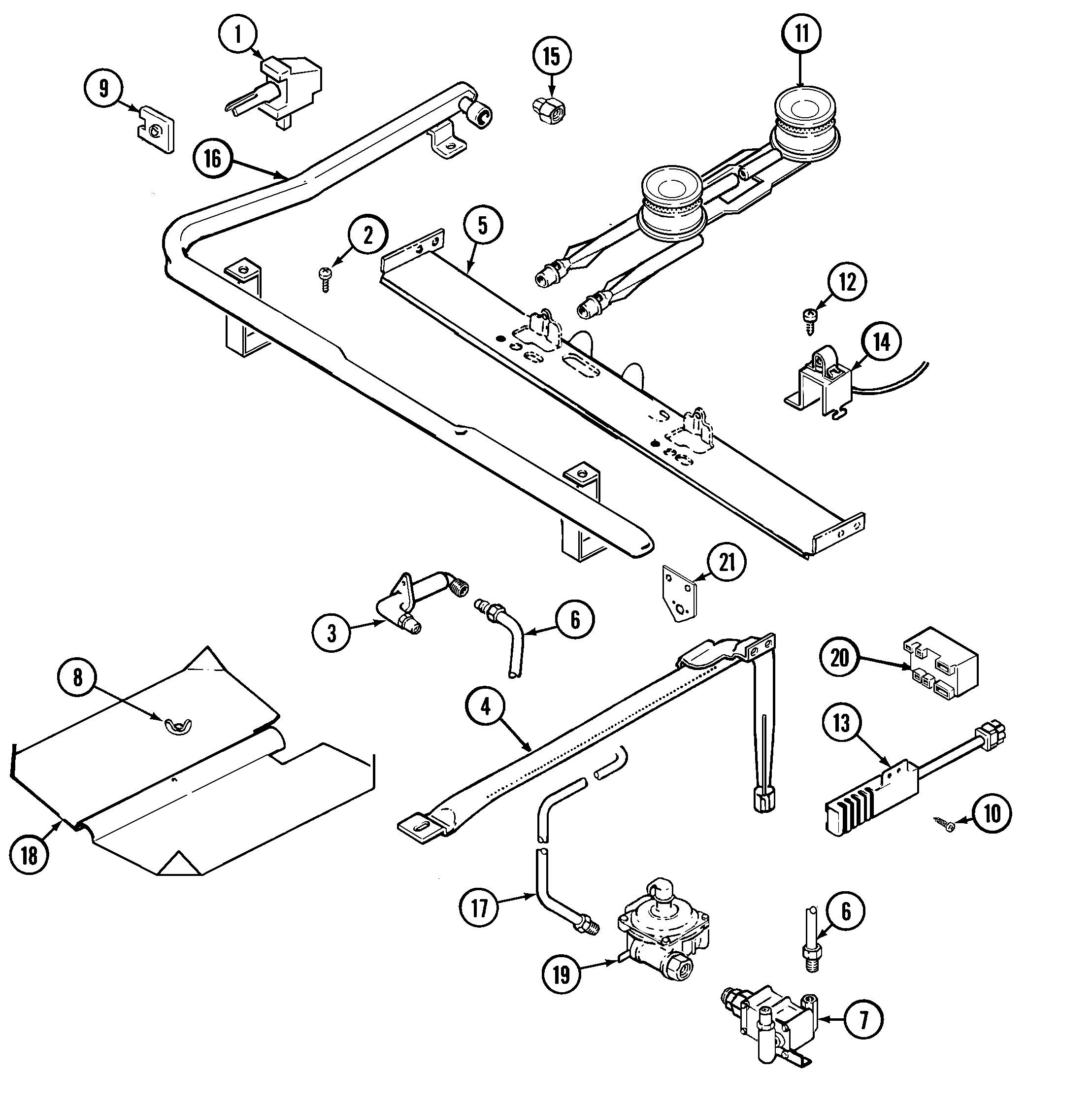 1
15
11
9
16
2
5
12
14
21
3
6
20
8
4
13
10
18
17
6
19
7