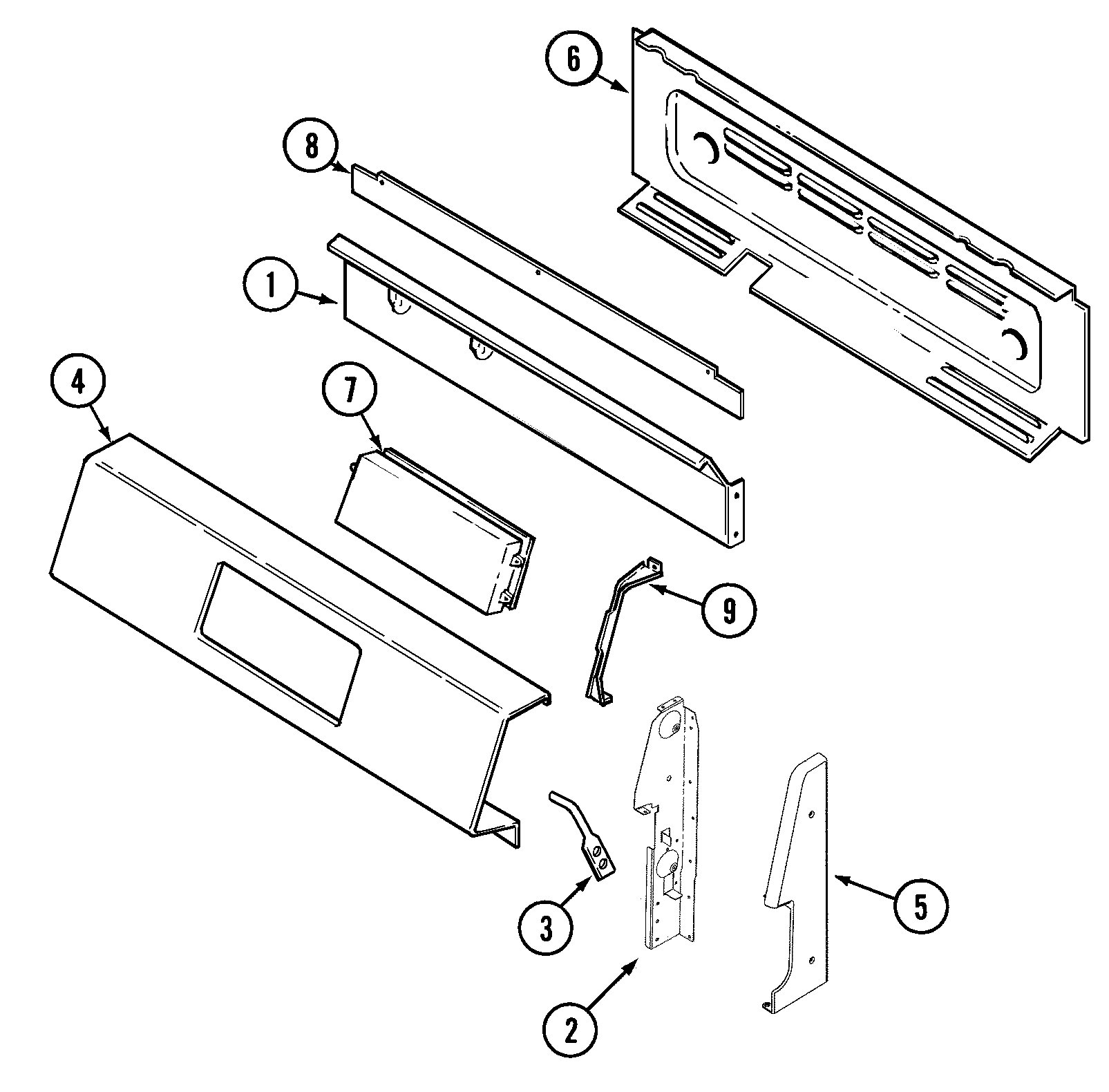 6
8
1
4
7
9
3
5
2