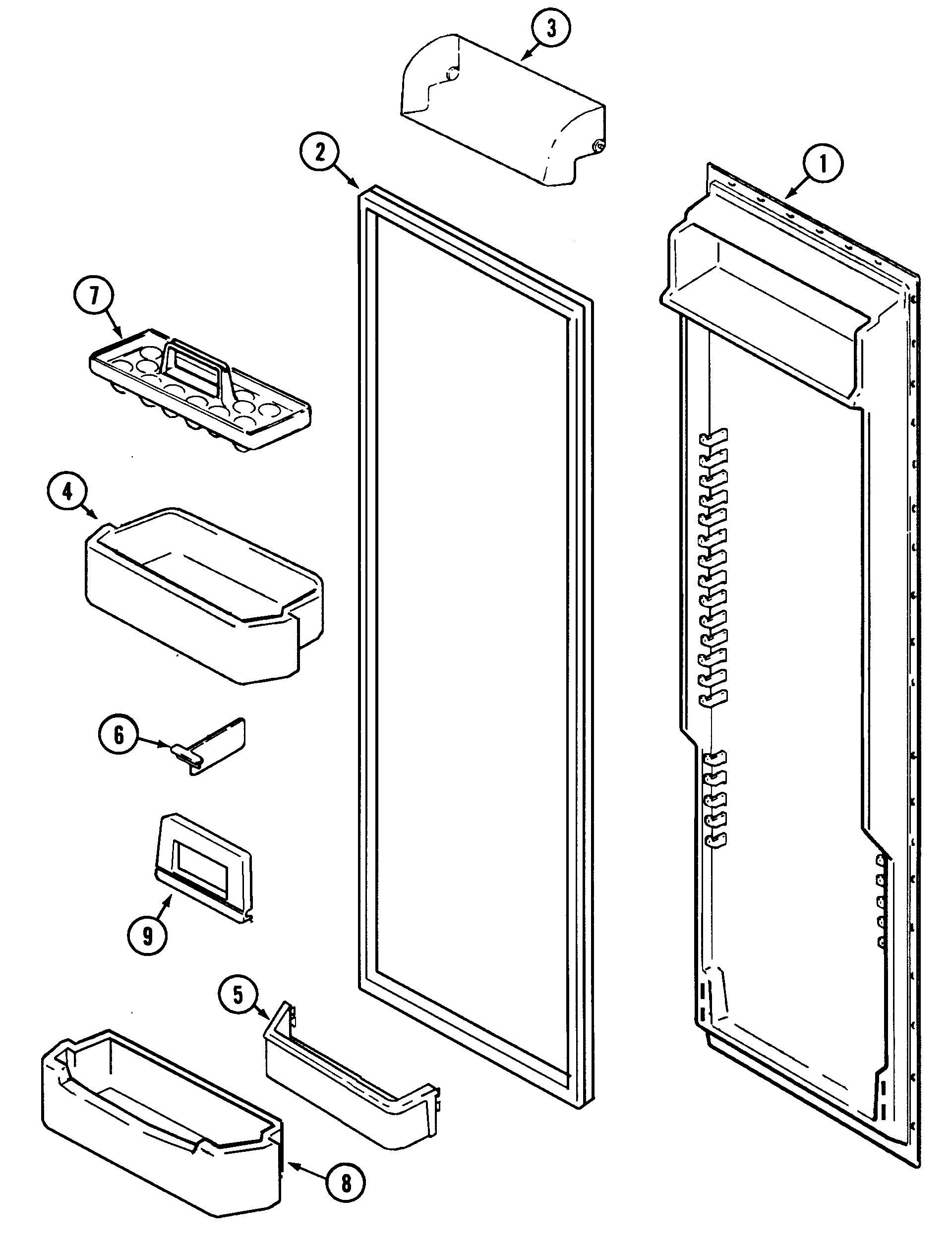 3
2
1
7
4
6
9
5
8