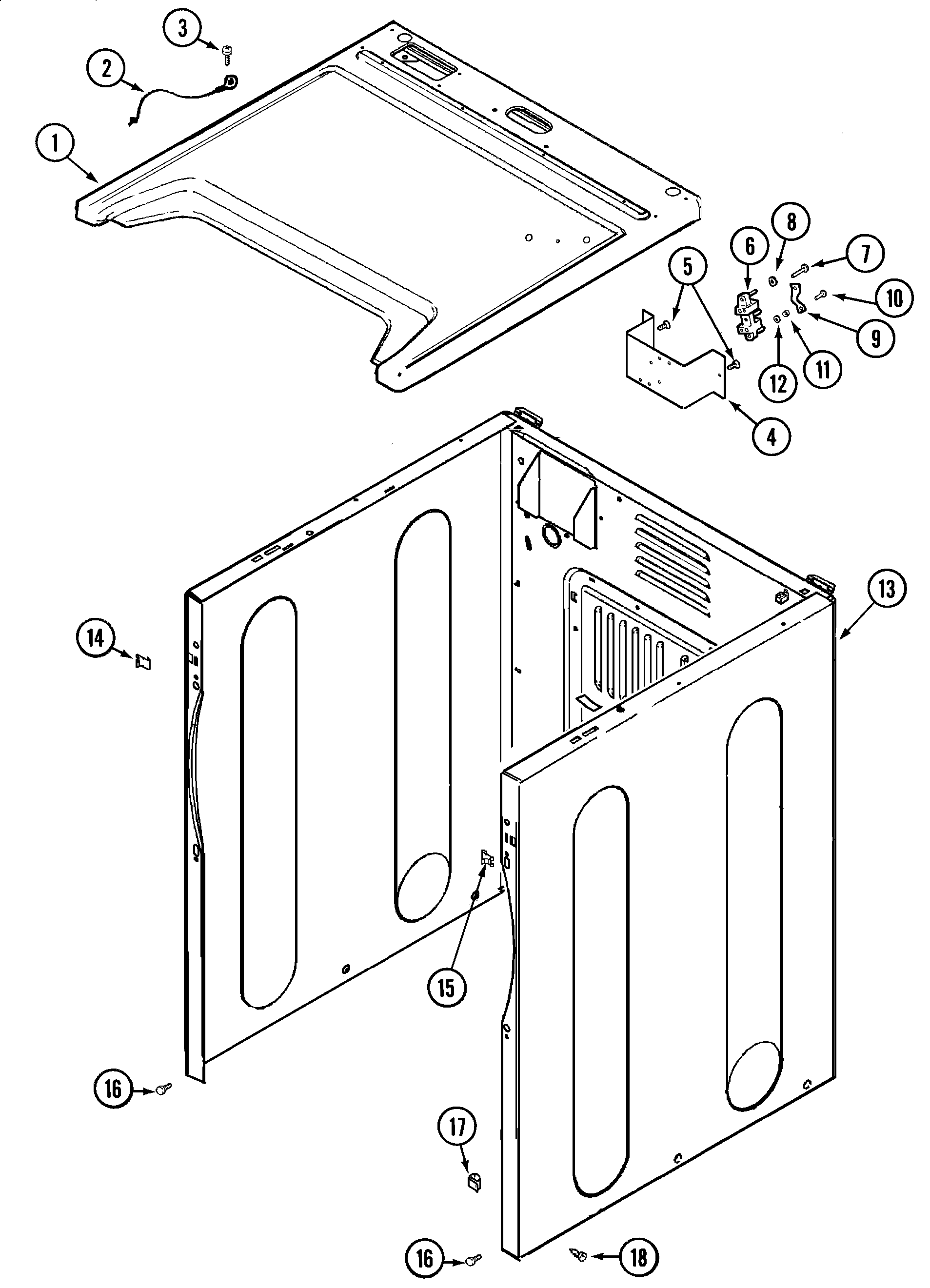 3
2
1
8
6
7
5
10
9
12
11
4
13
14
15
16
17
16
18