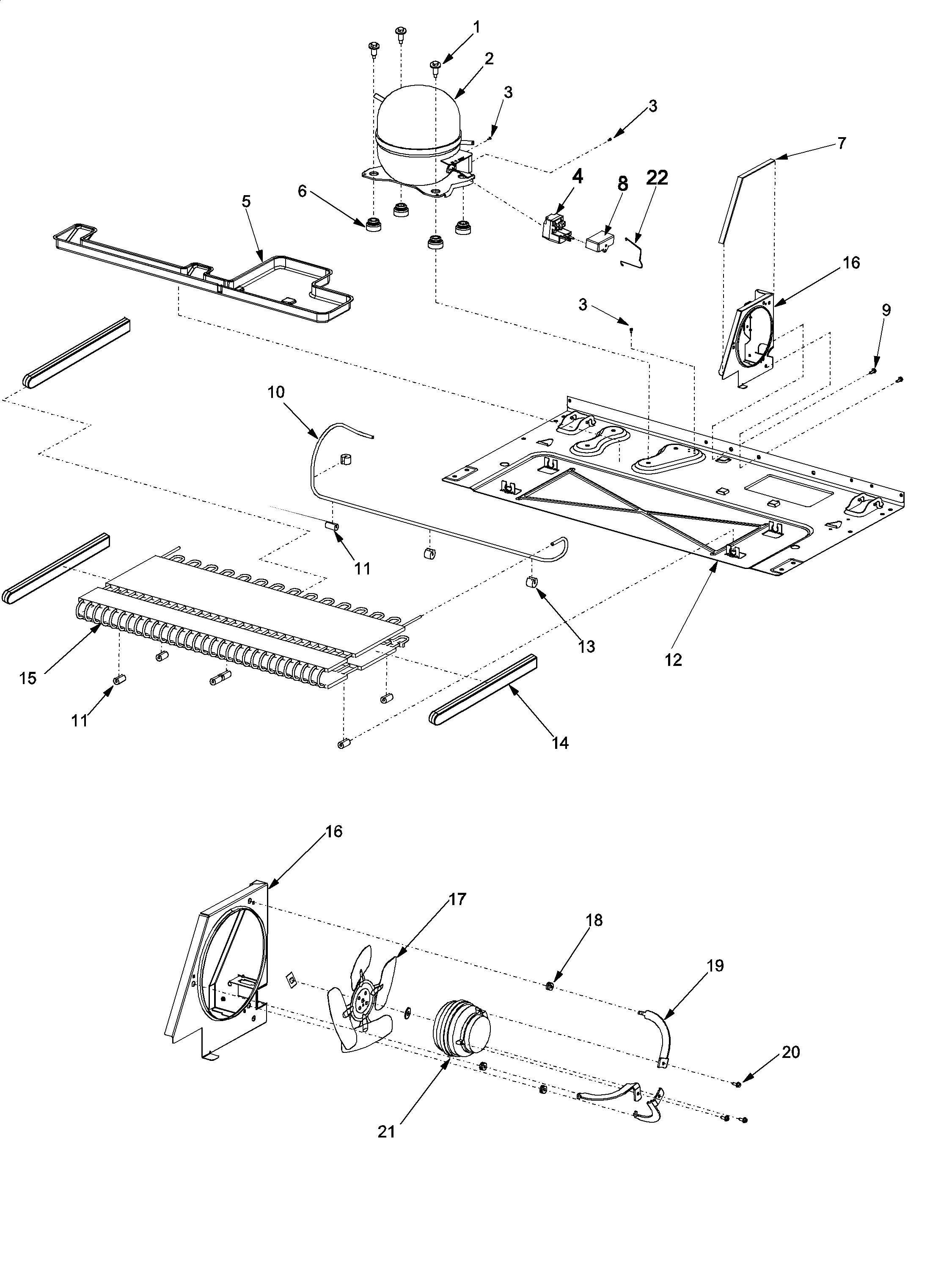 1
2
3
3
7
4
8
22
6
5
16
3
9
10
11
13
12
15
11
14
16
17
18
19
20
21