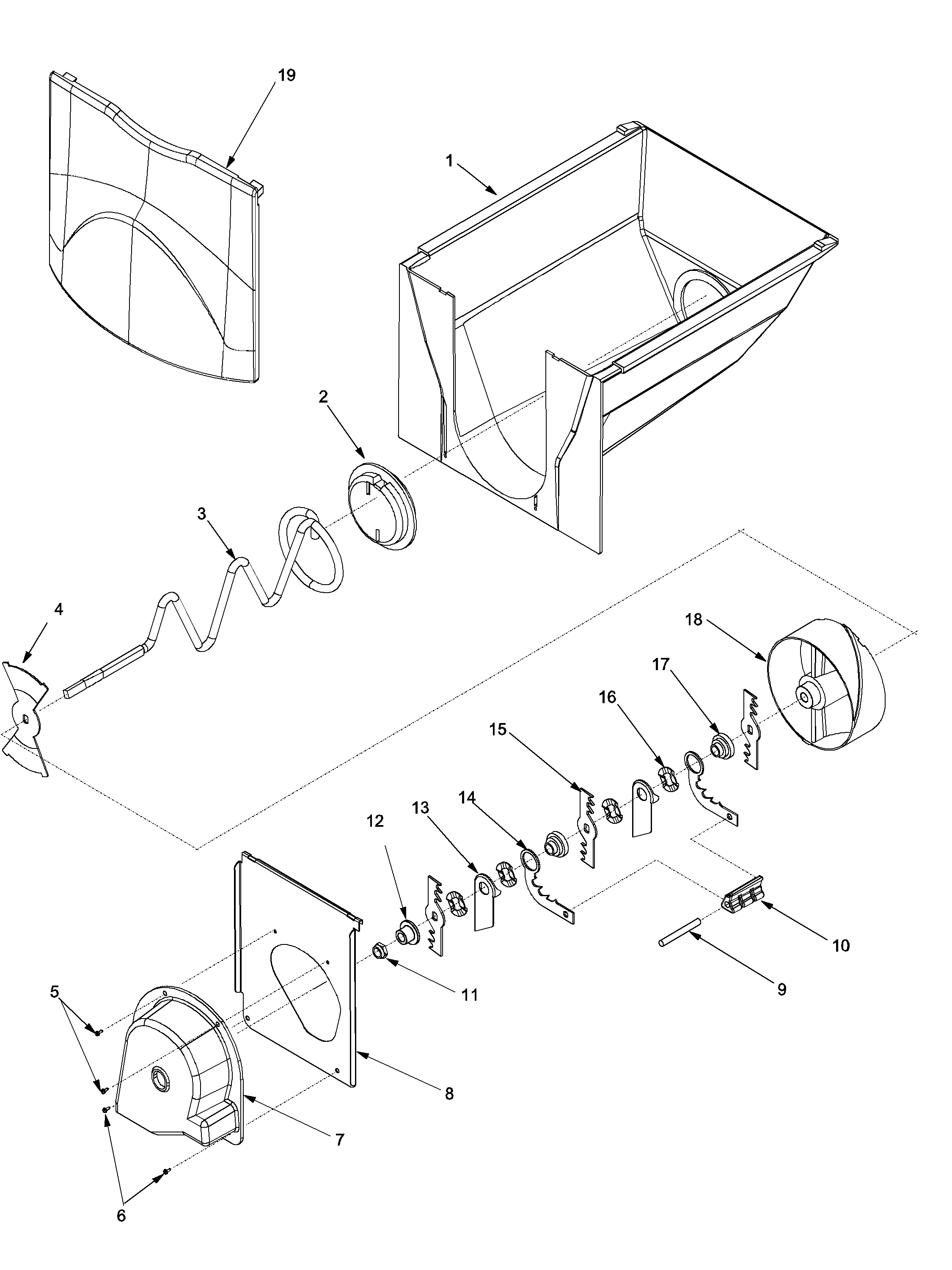 19
1
2
3
4
18
17
16
15
14
13
12
10
9
11
5
8
7
6