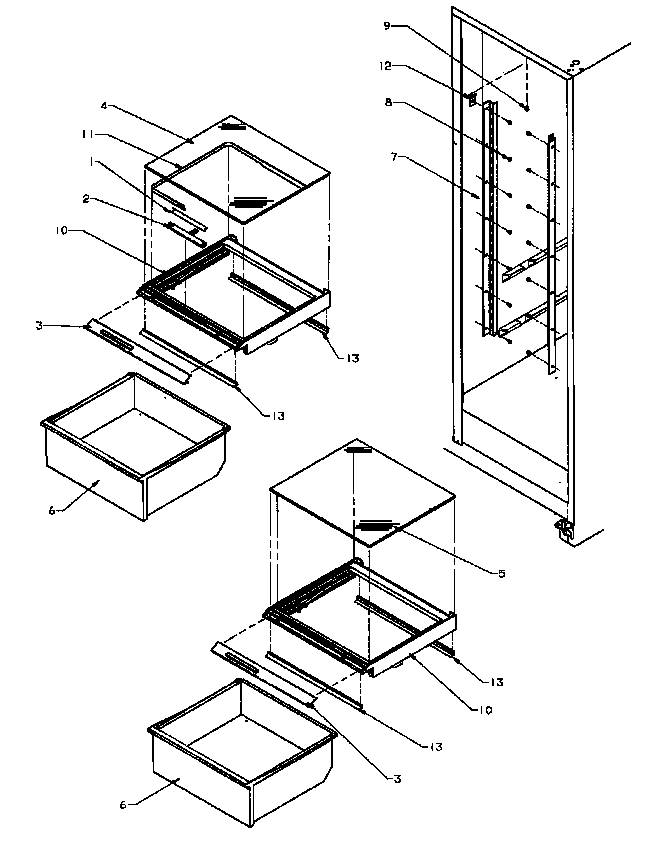 9
12
8
7
4
11
1
2
10
3
13
13
6
5
13
10
13
3
6