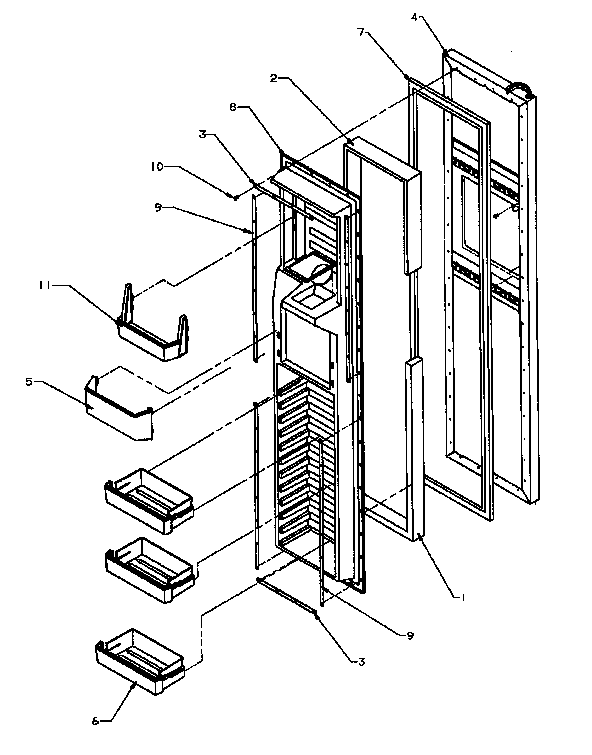 4
7
2
8
3
10
9
11
5
1
9
3
6