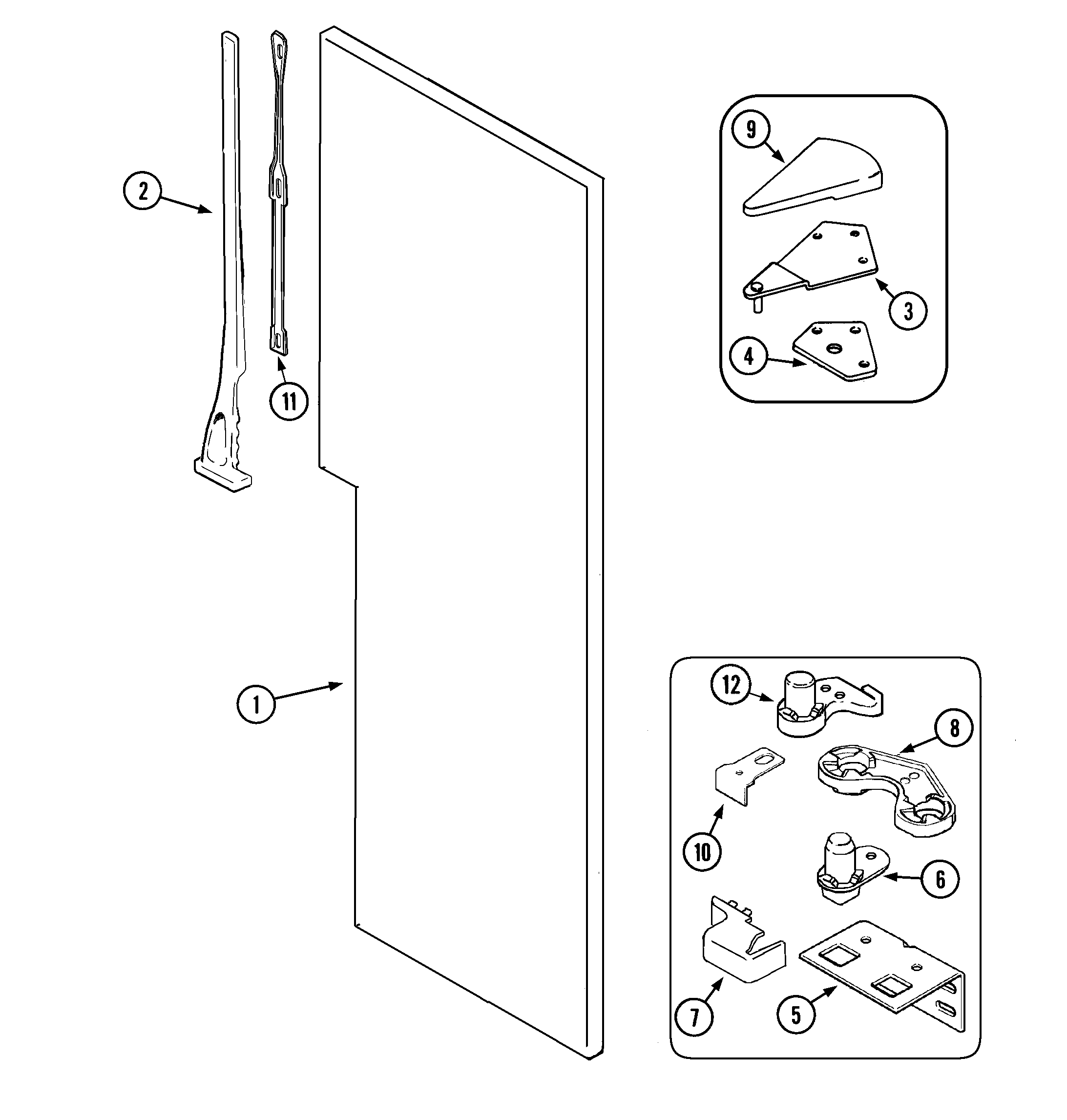 2

11

1

9

3

4

12

8

10

6

7

5