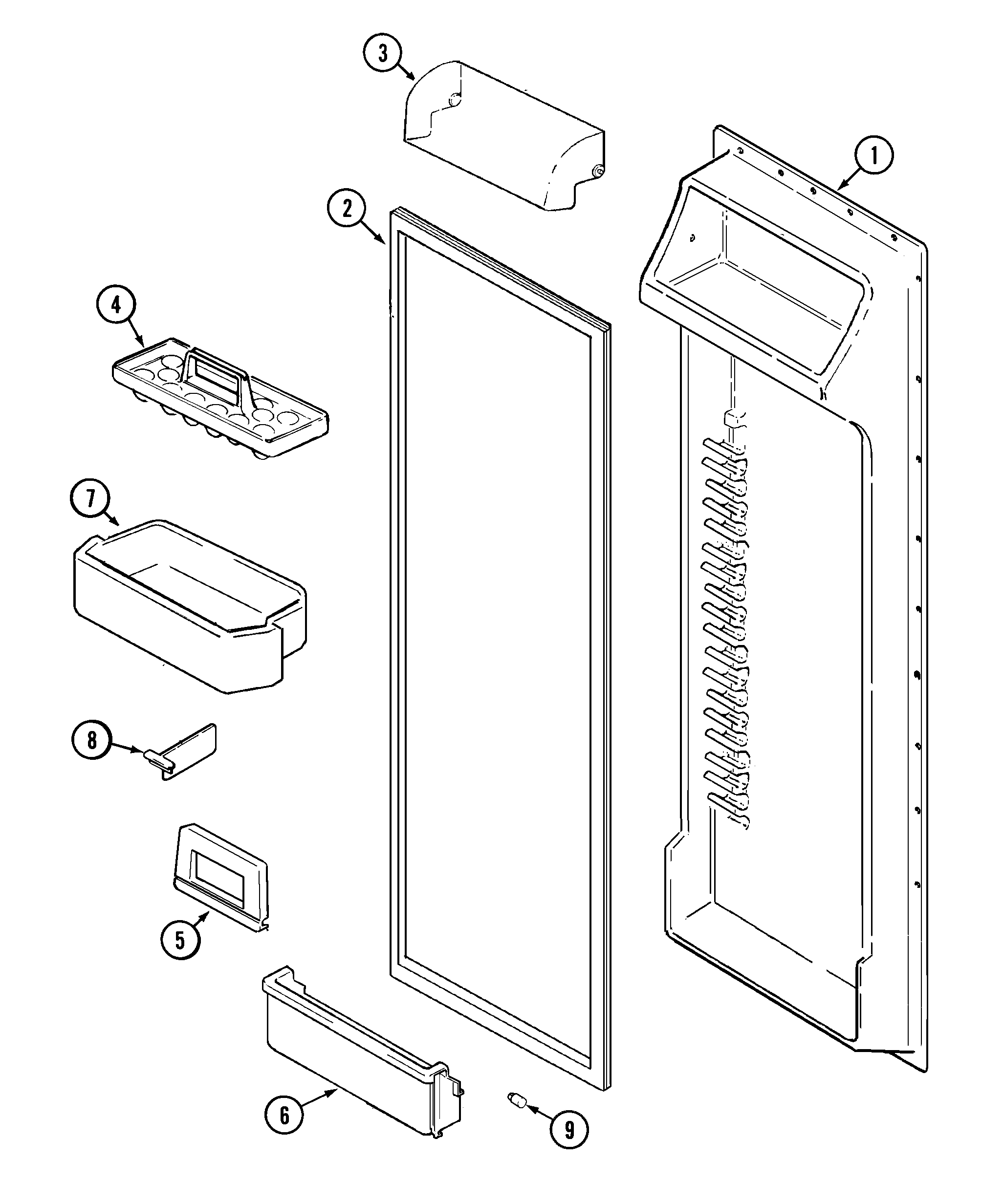 3
1
2
4
7
8
5
6
9