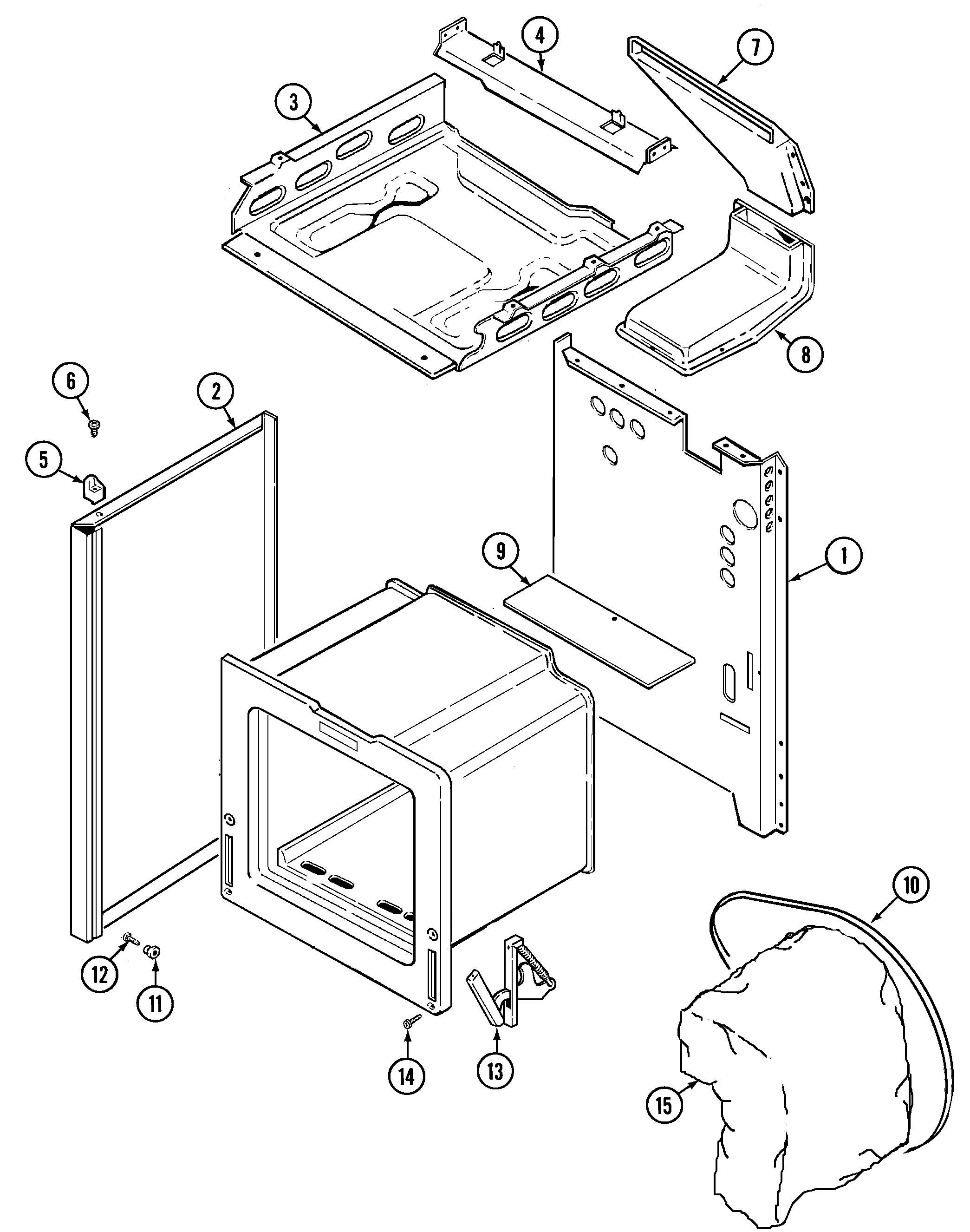 4
7
3
8
6
2
5
9
1
10
12
11
14
13
15