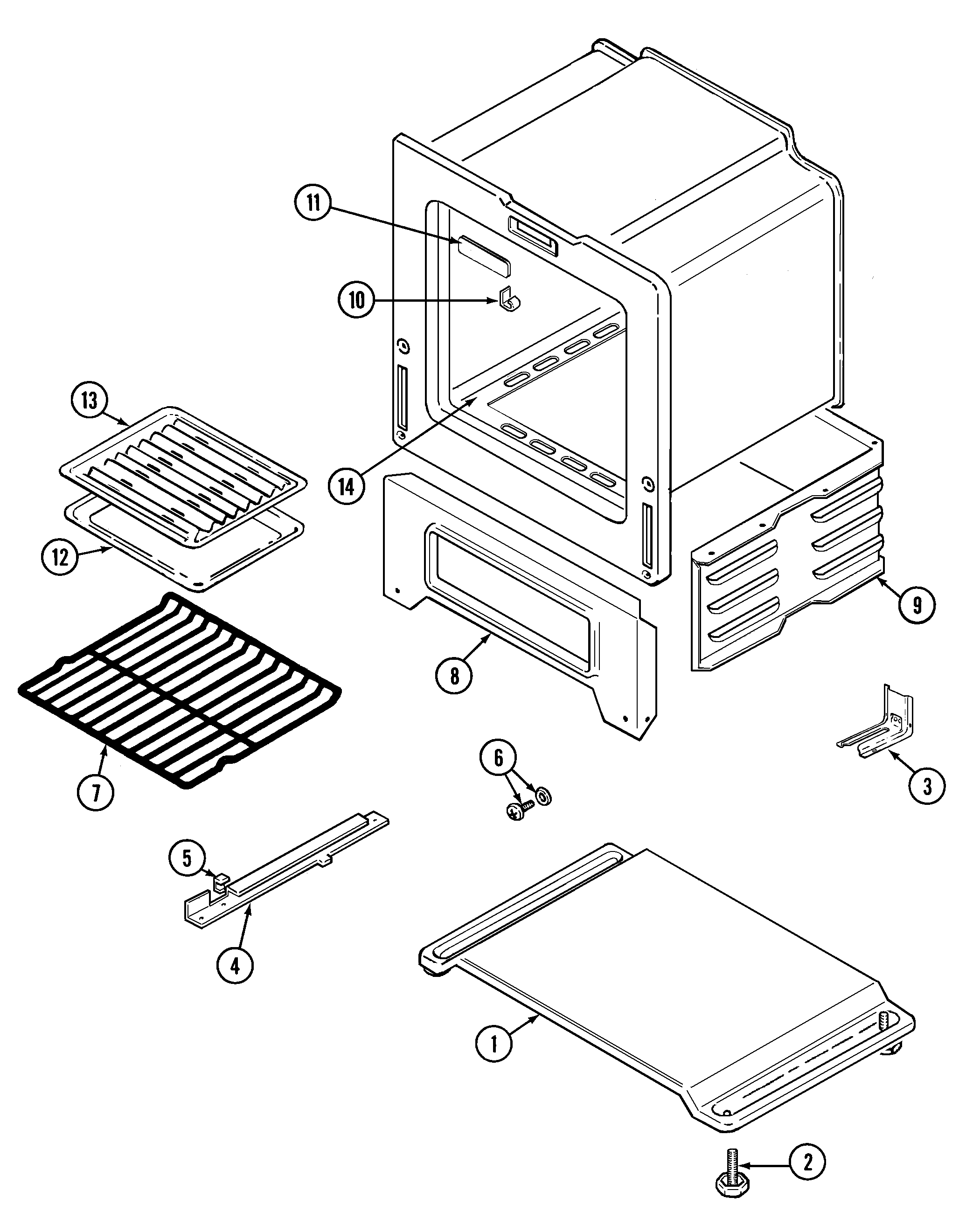 11

10

13

14

12

9

8

7

6

3

5

4

1

2