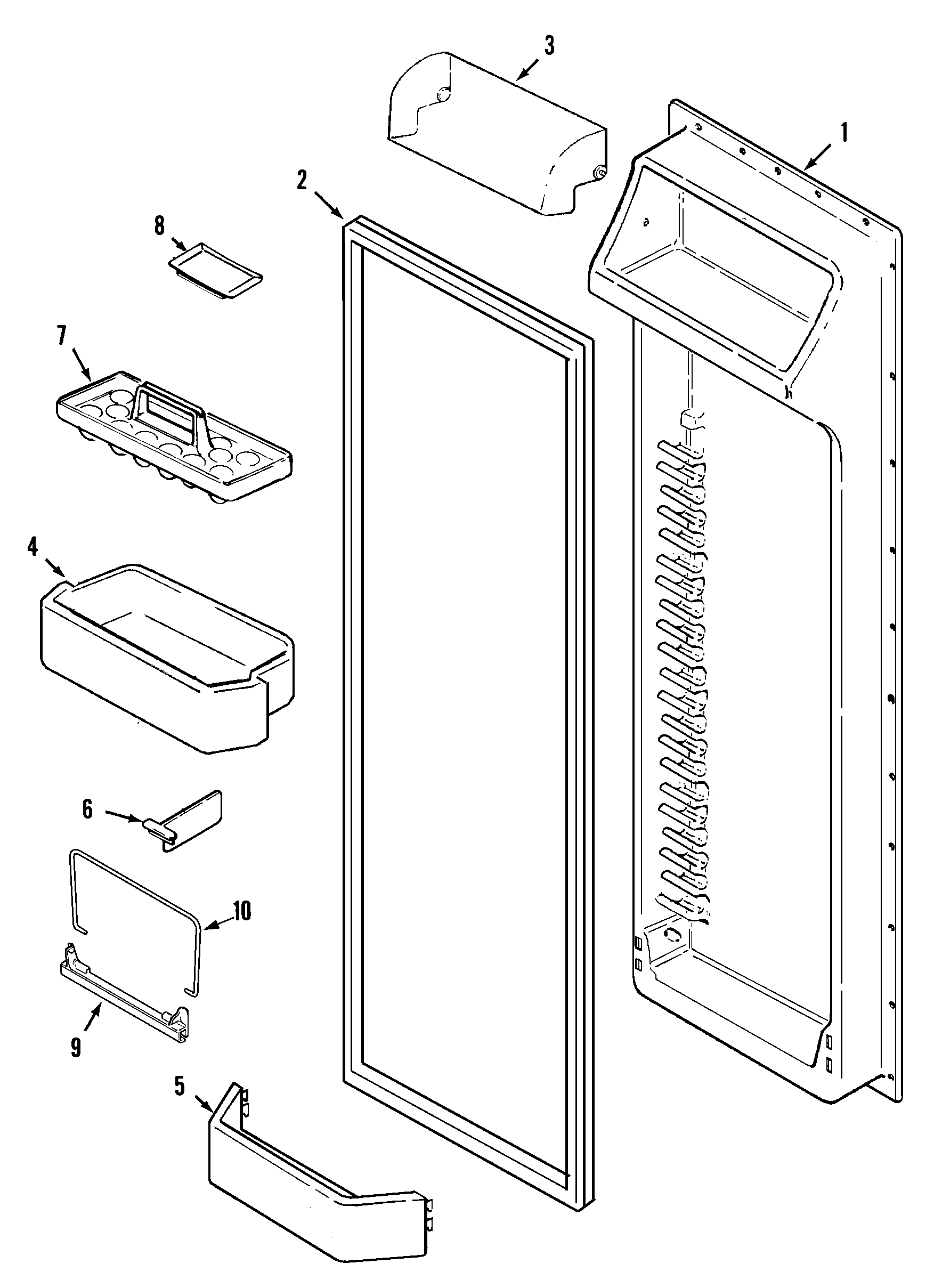 3
1
2
8
7
4
6
10
9
5