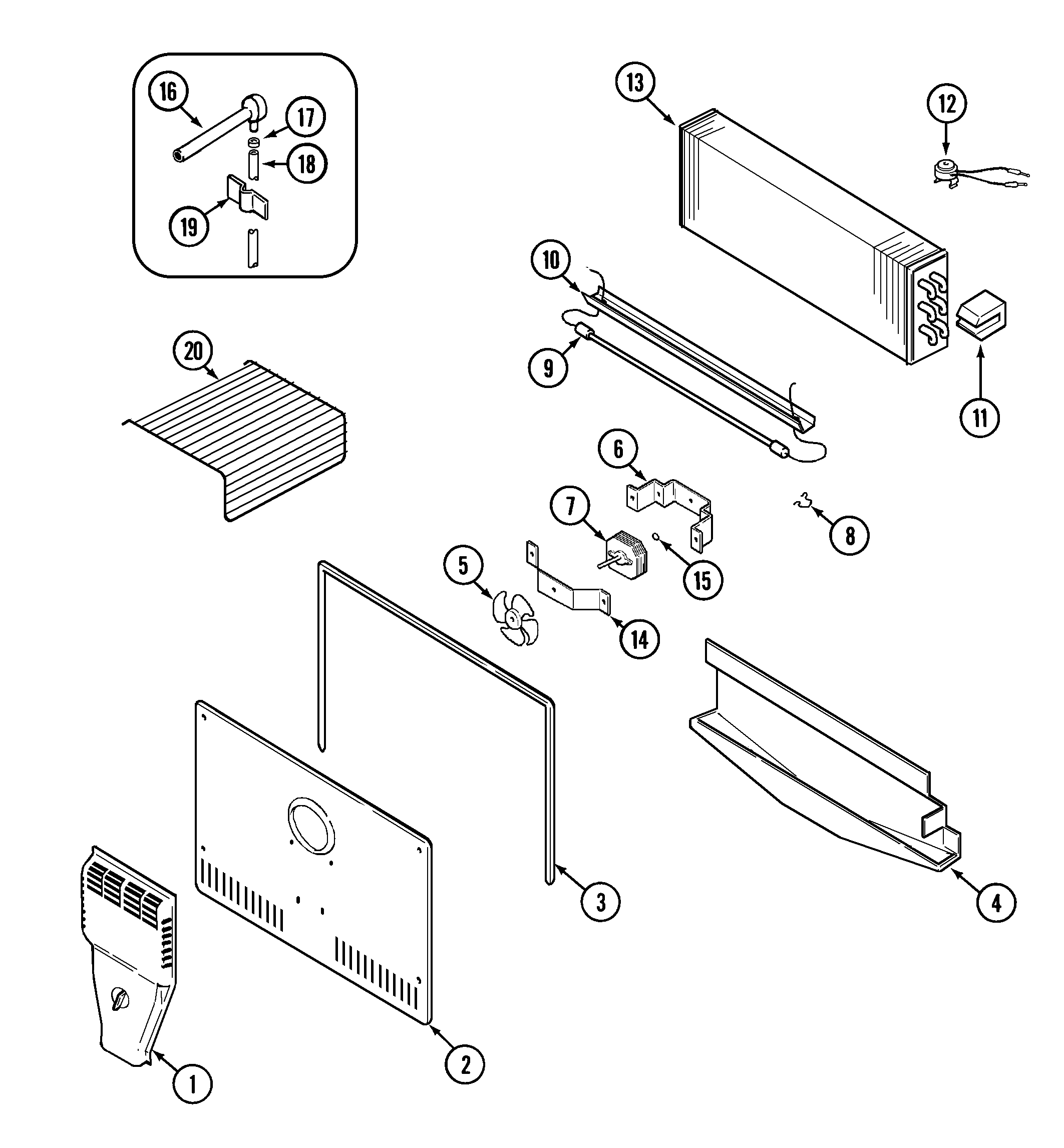 16
17
18
19
13
12
10
9
11
20
6
7
8
15
5
14
3
4
2
1