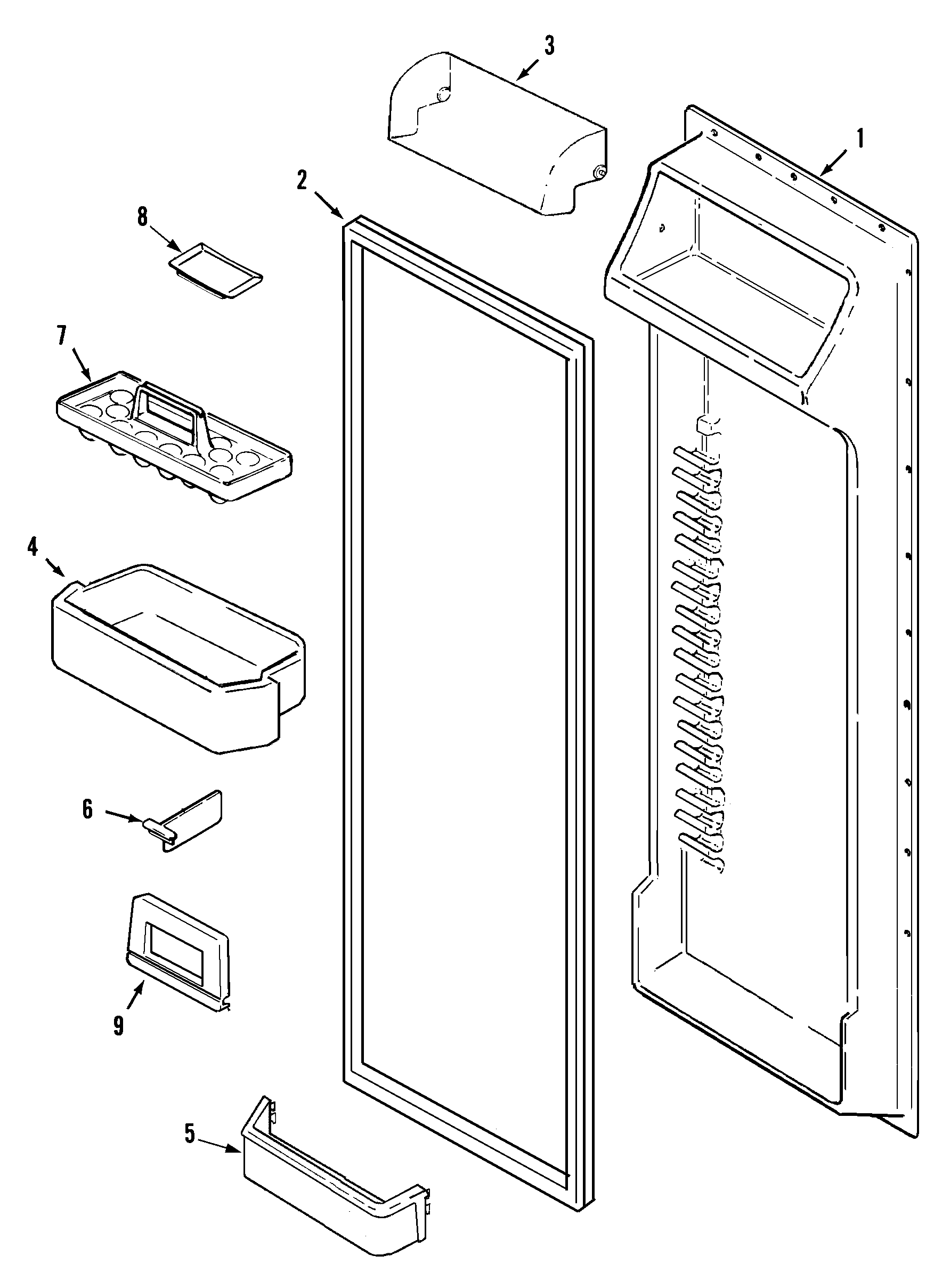 3

1

2

8

7

4

6

9

5