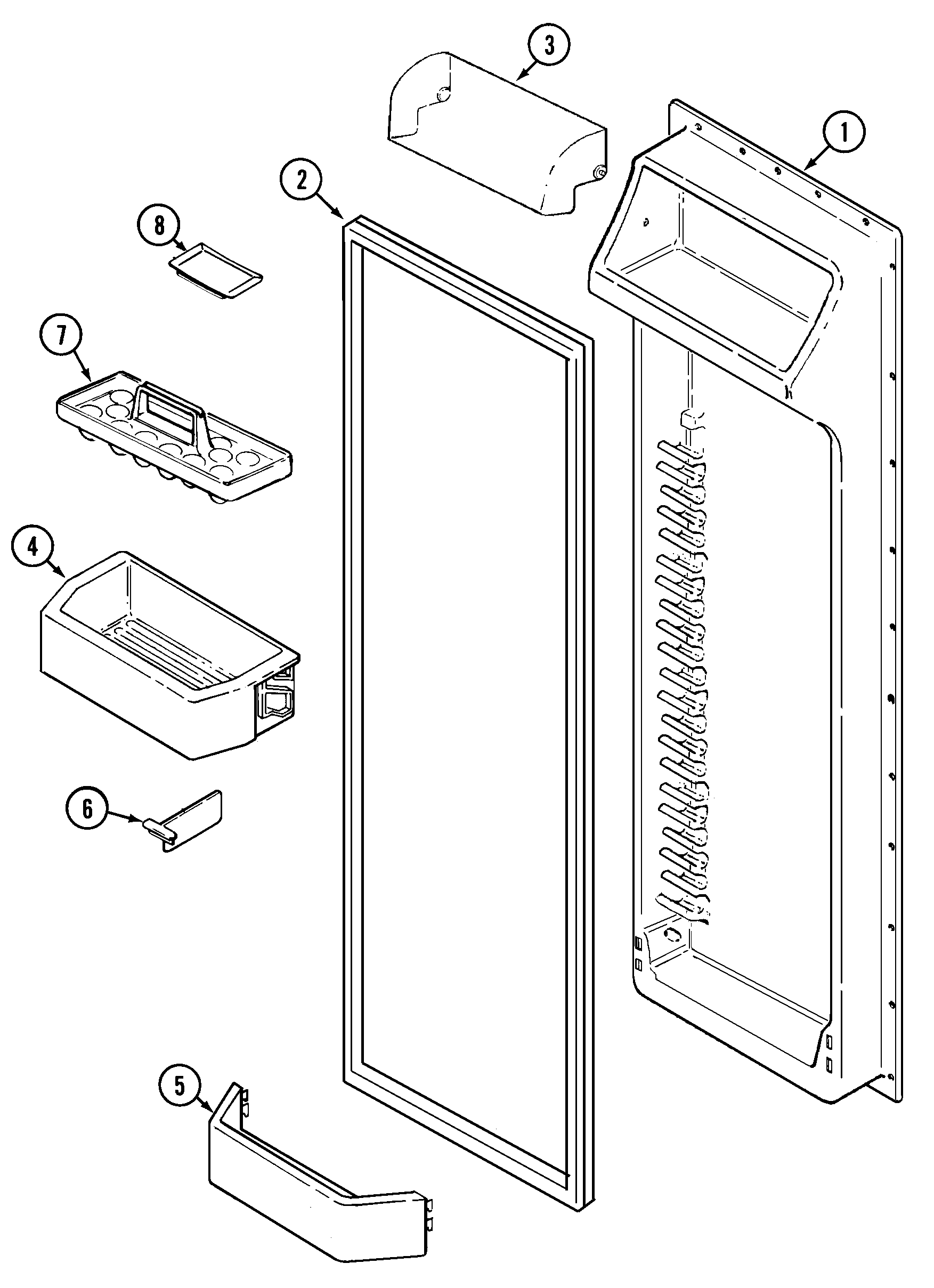 3
1
2
8
7
4
6
5