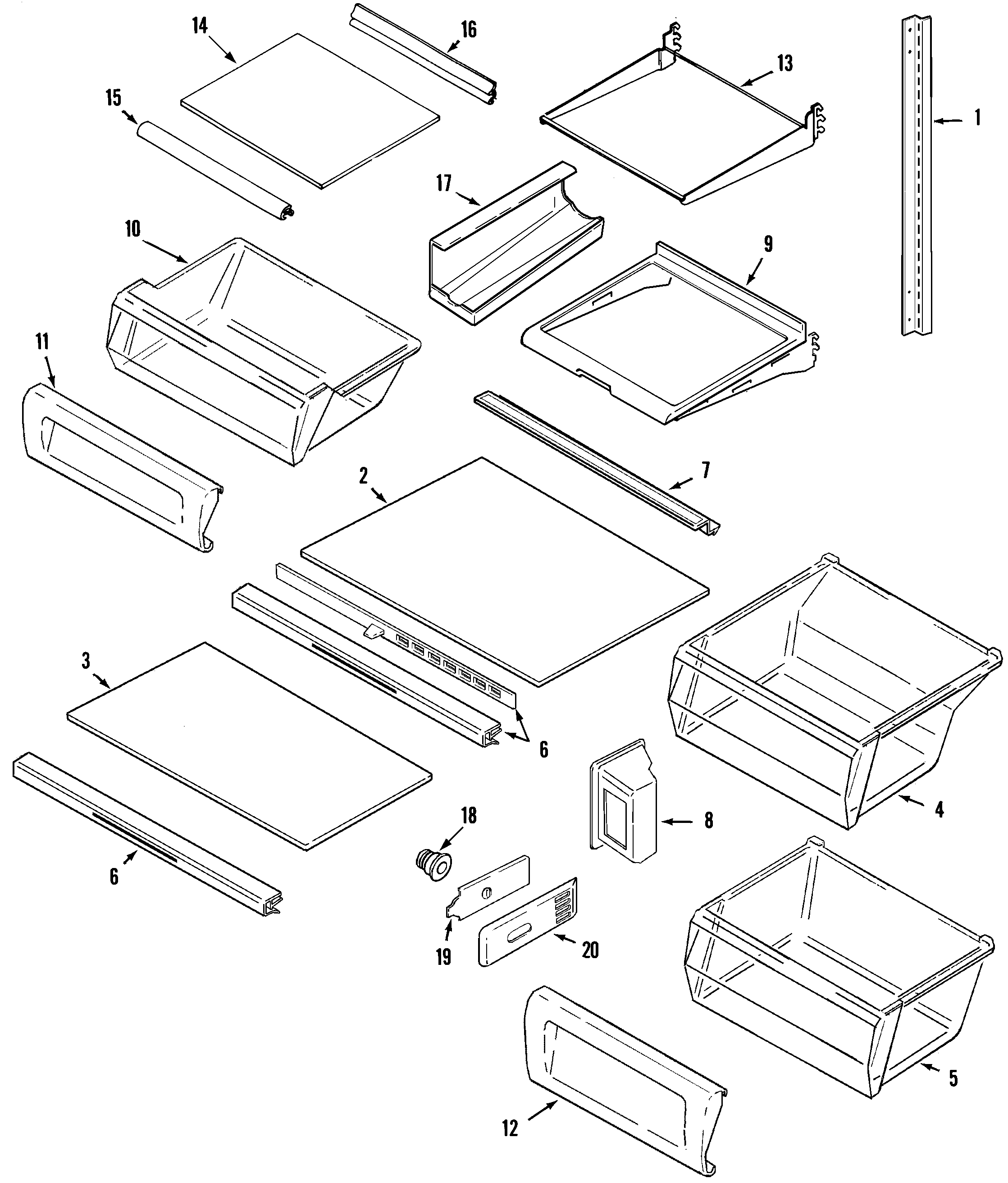 14
16
13
1
15
17
10
9
11
7
2
3
6
4
8
18
6
19
20
5
12