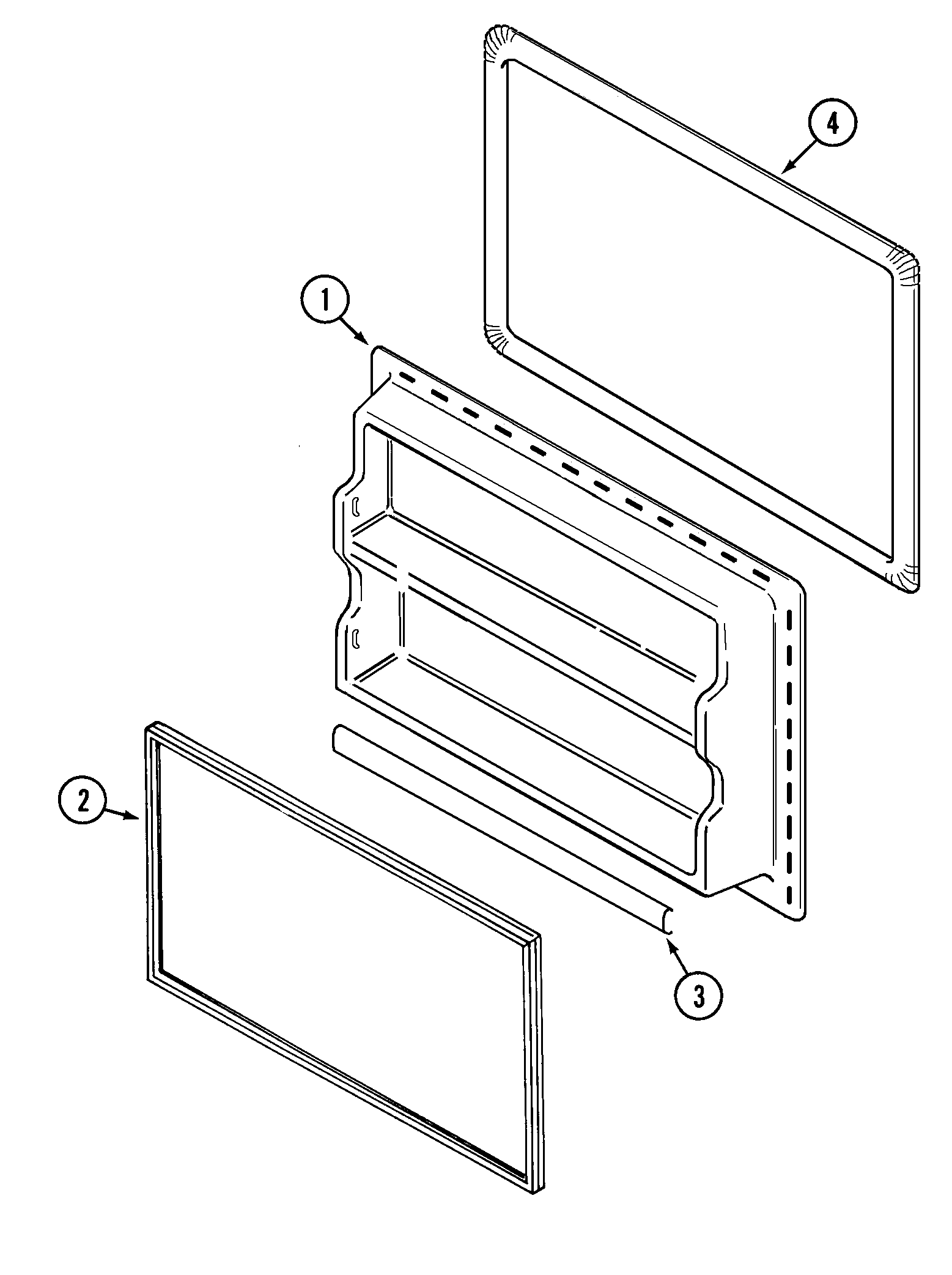 4

1

2

3