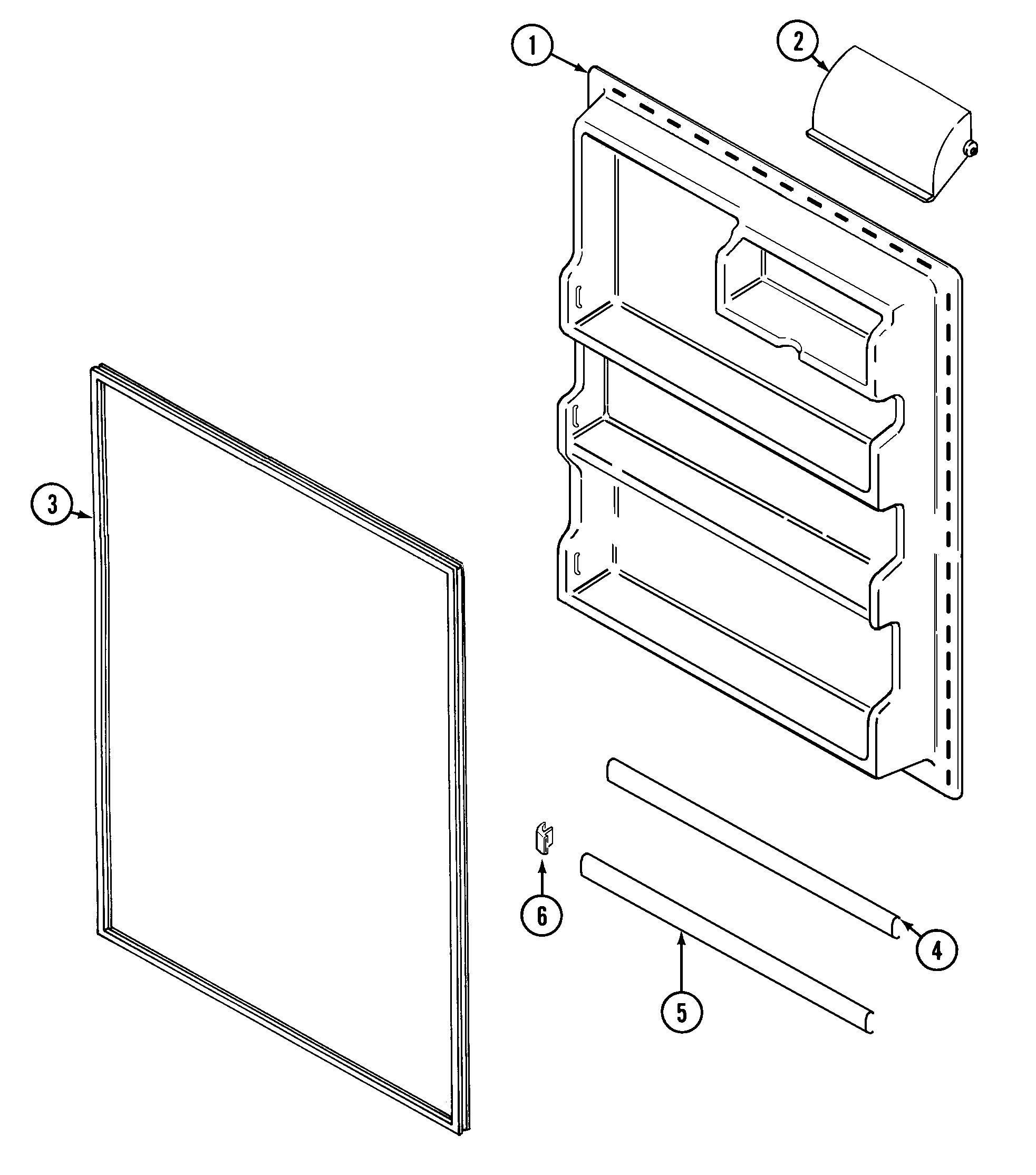 1
2
3
6
4
5