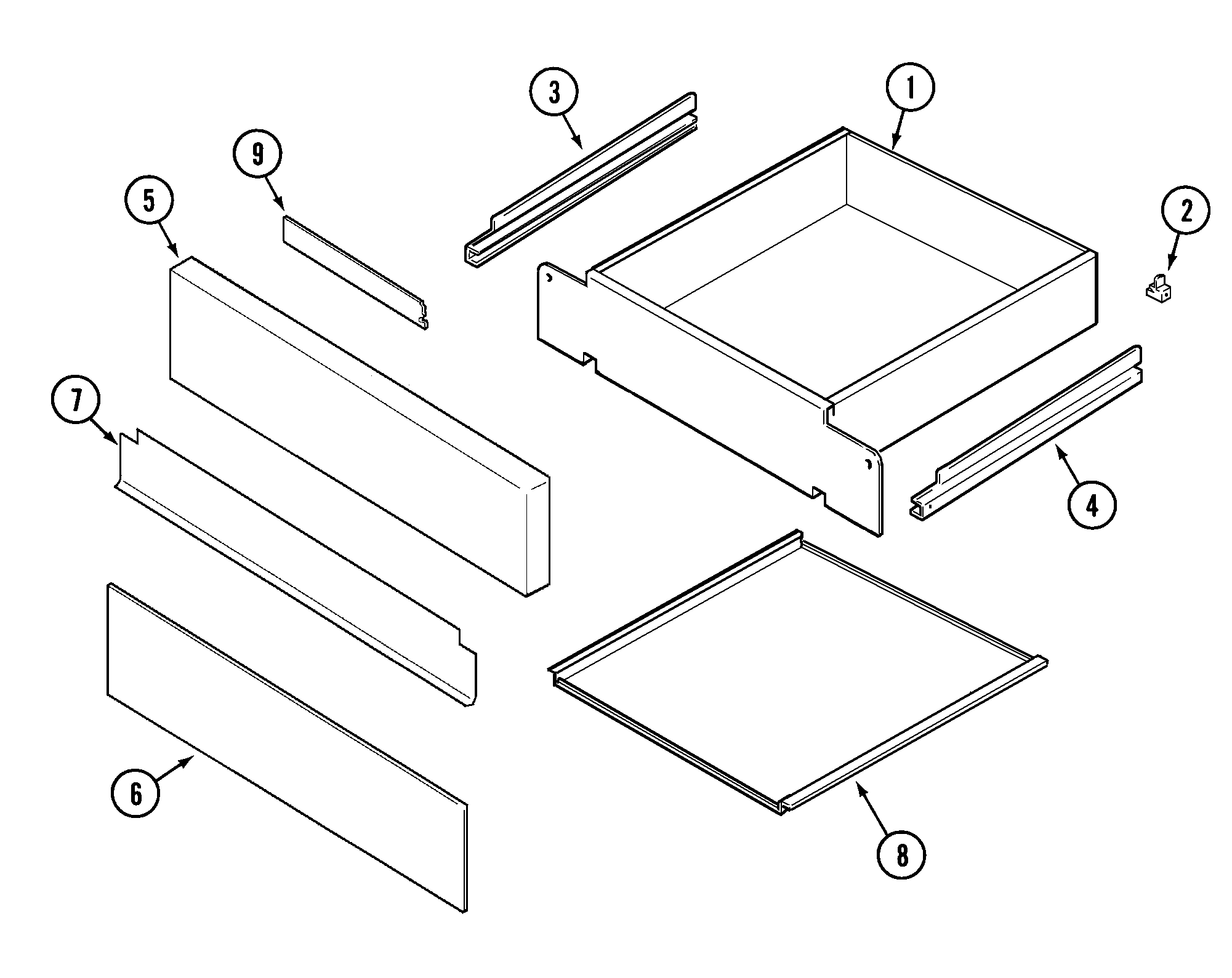 3
1
9
5
2
7
4
6
8