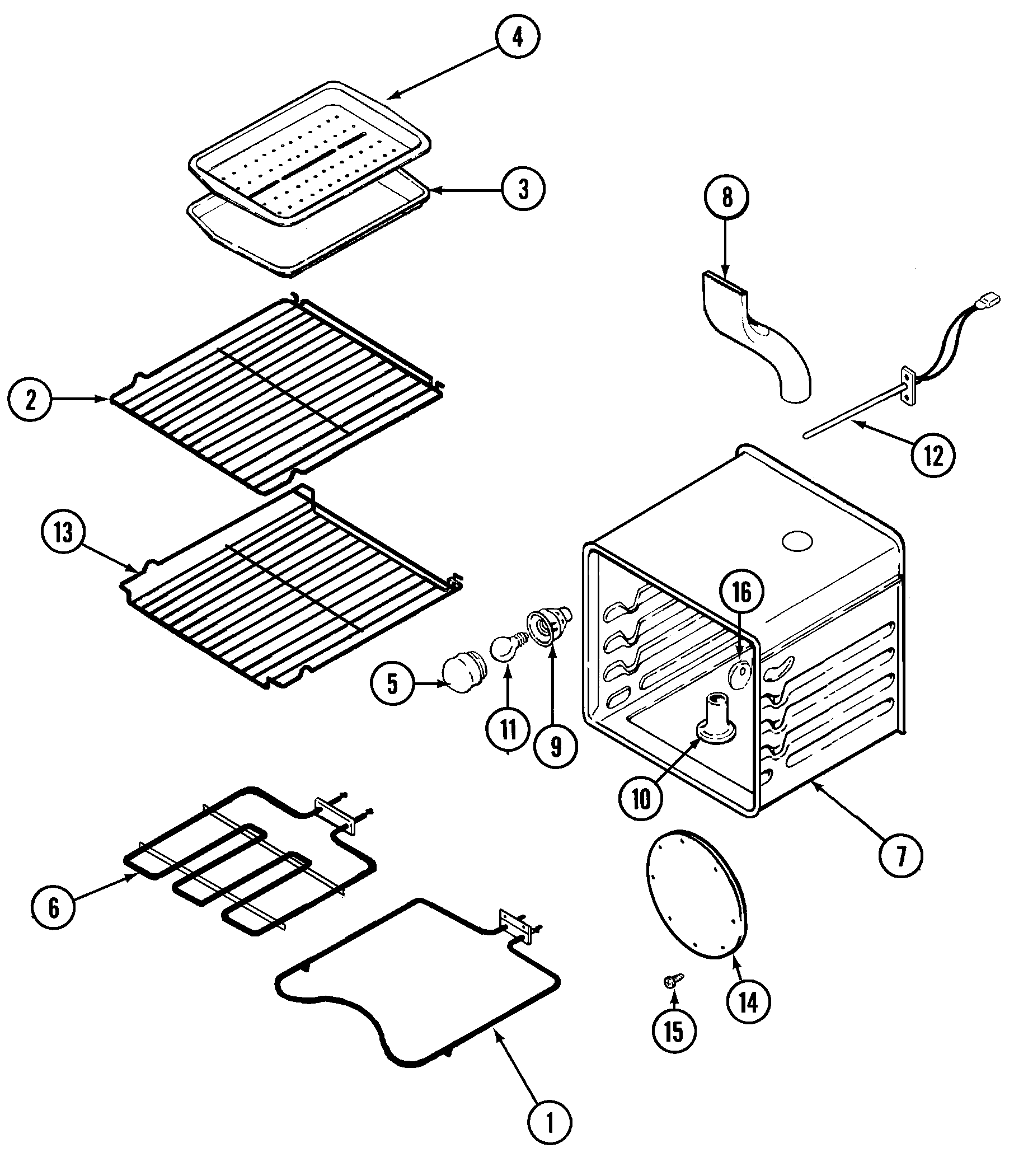 4
3
8
2
12
13
16
5
11
9
10
7
6
14
15
1