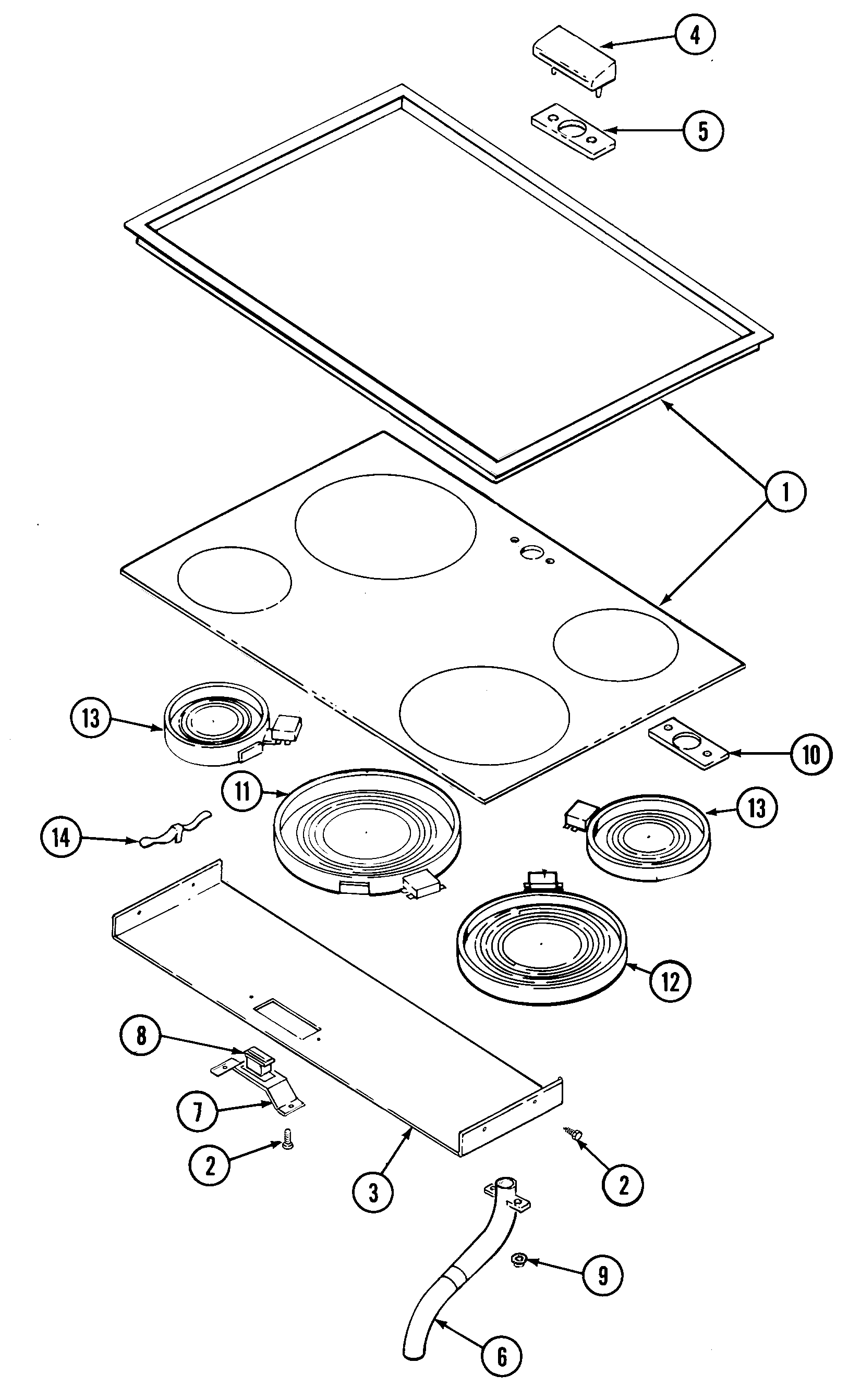 4
5
1
13
10
11
13
14
12
8
7
2
3
2
9
6