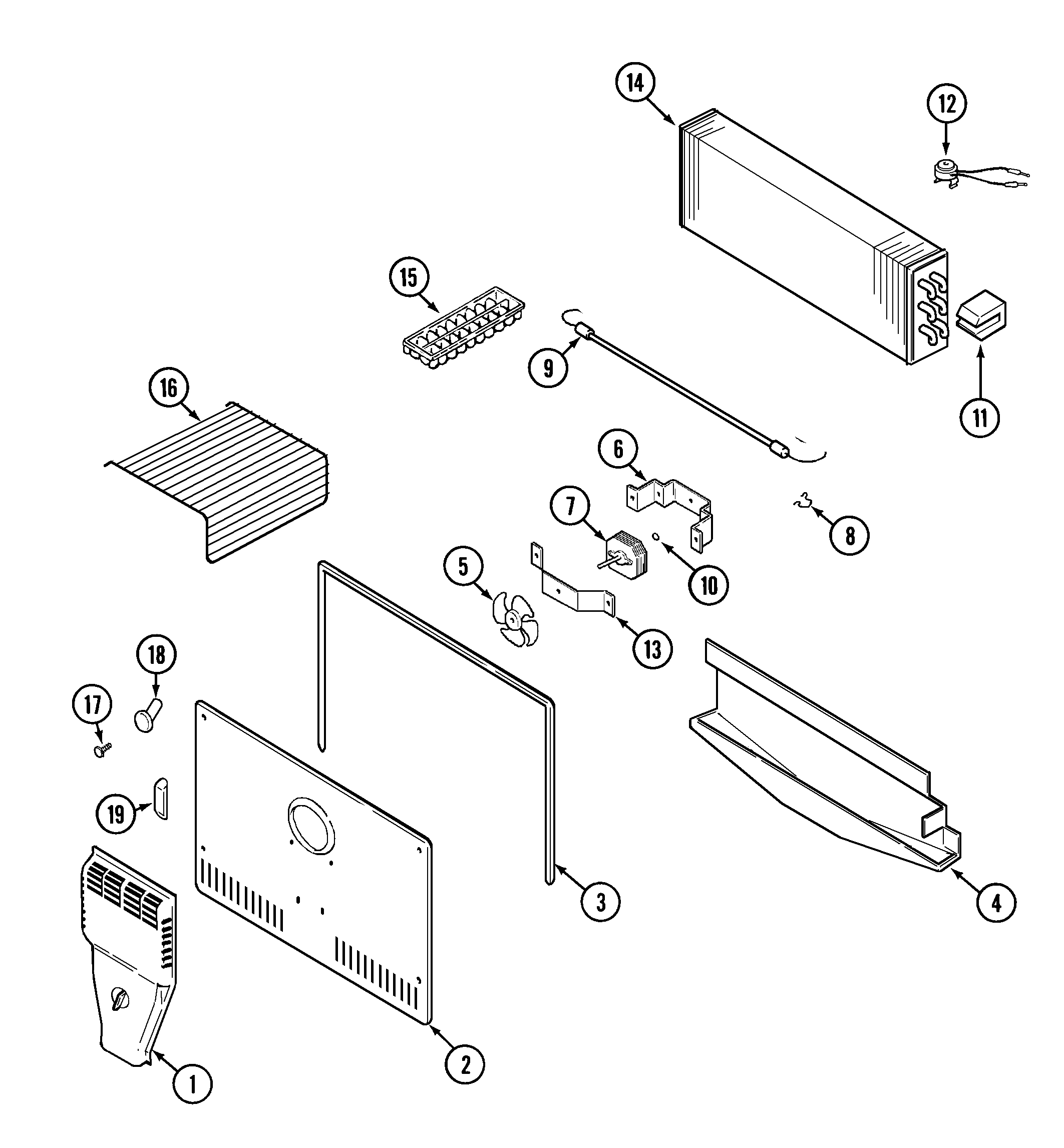 14
12
15
9
11
16
6
7
8
5
10
13
18
17
19
3
4
2
1