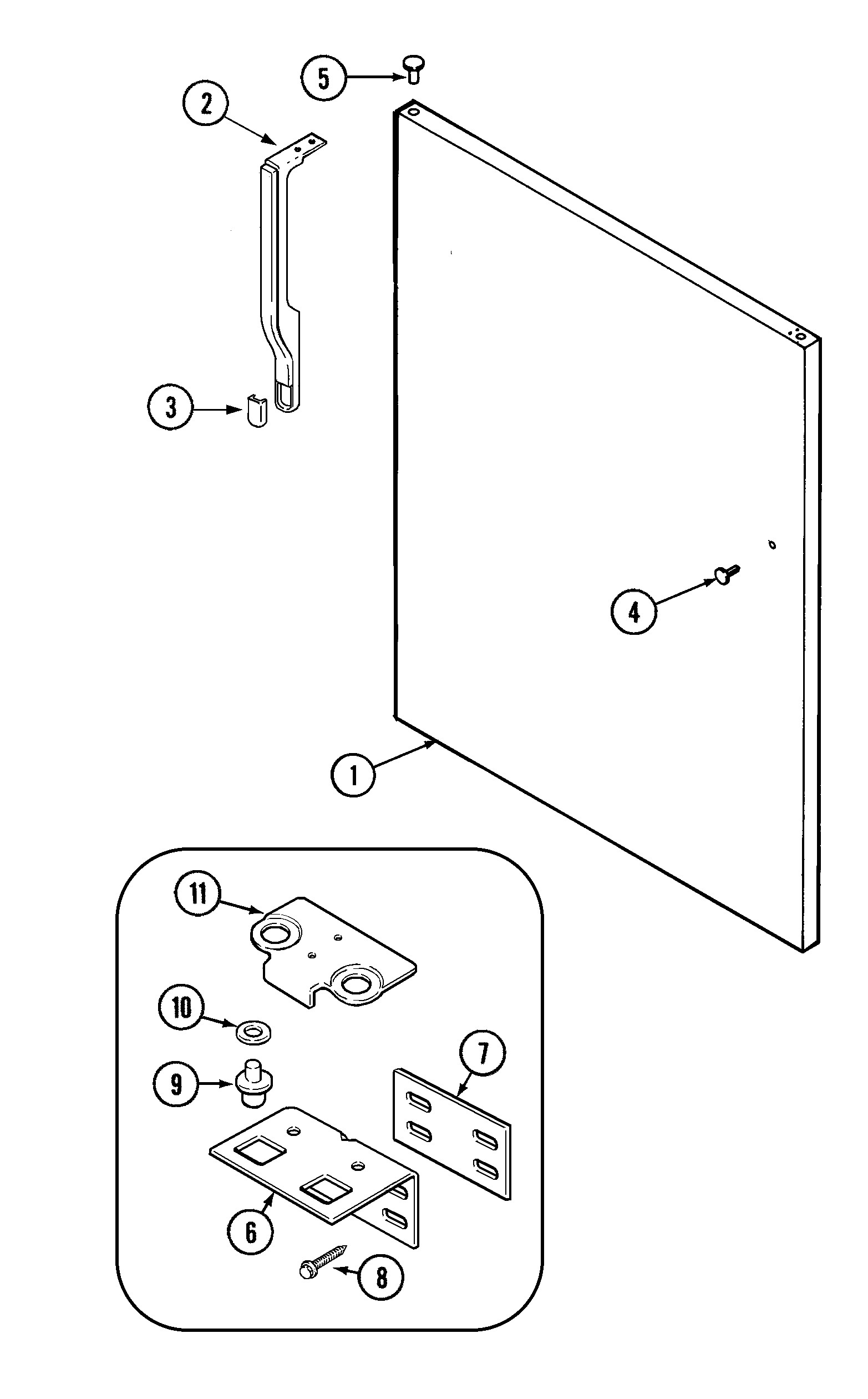 5
2
3
4
1
11
10
9
7
6
8