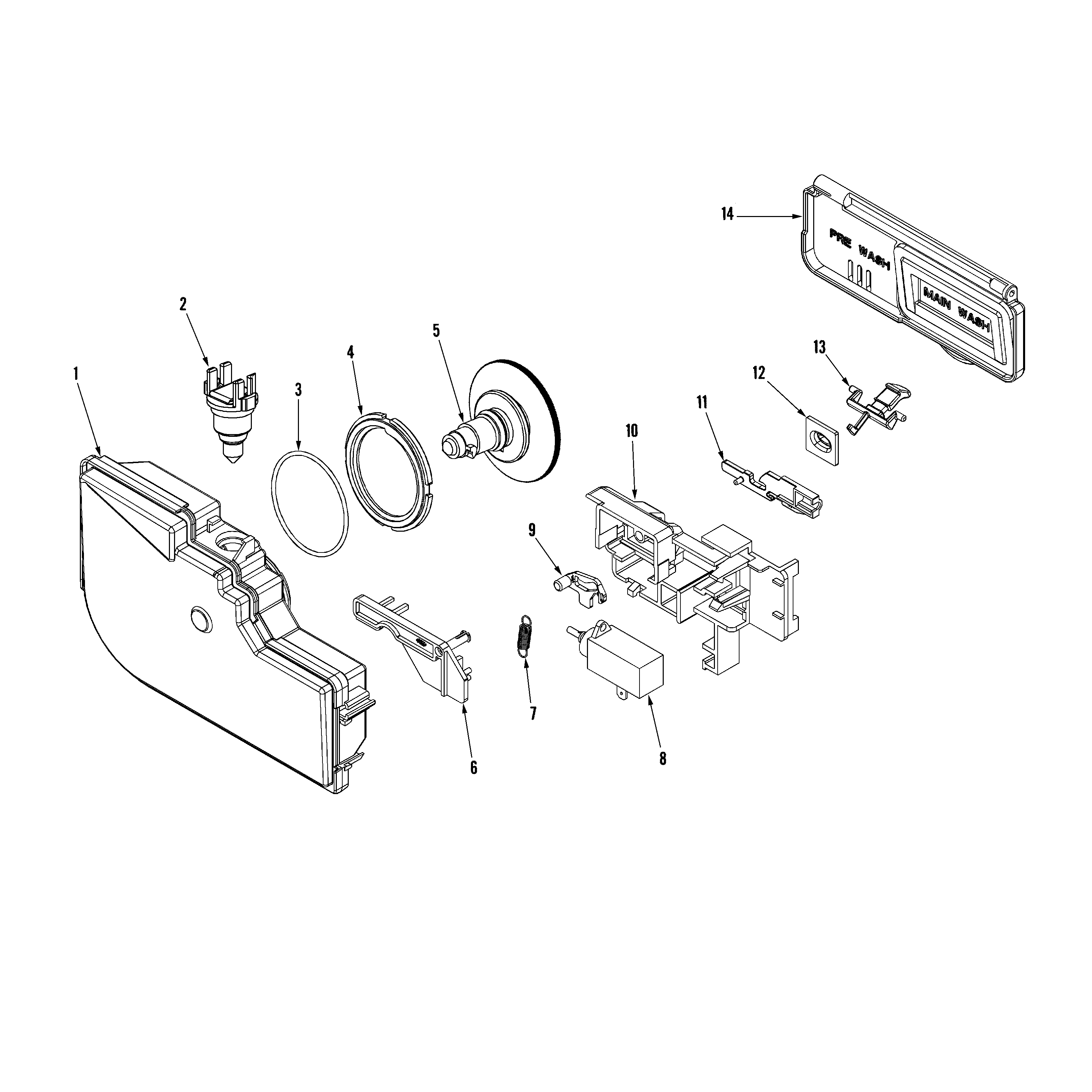 14

PRE WASH

MAIN WASH

2

5

4

13

1

3

12

11

10

9

7

6

8