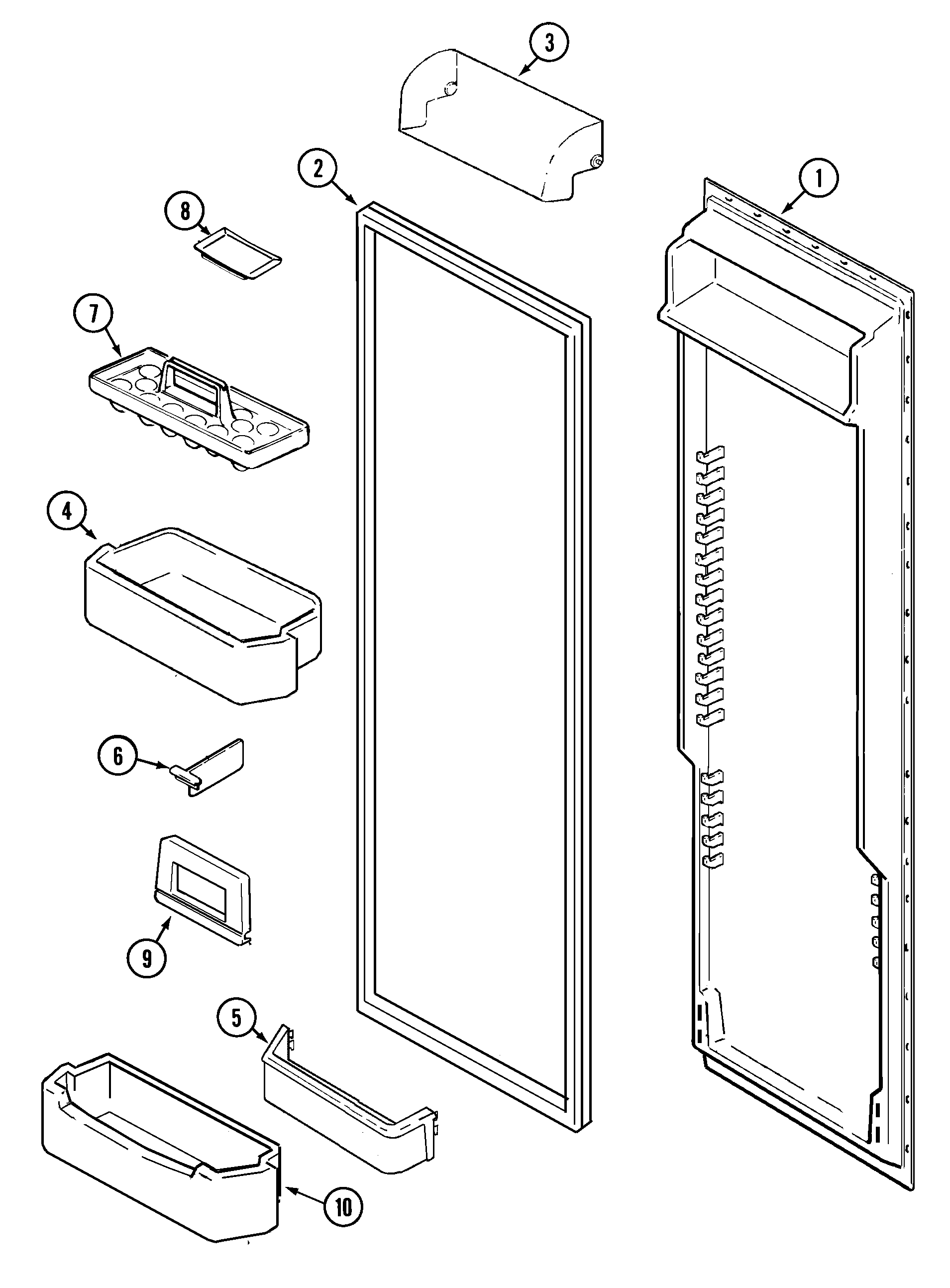 3
2
1
8
7
4
6
9
5
10