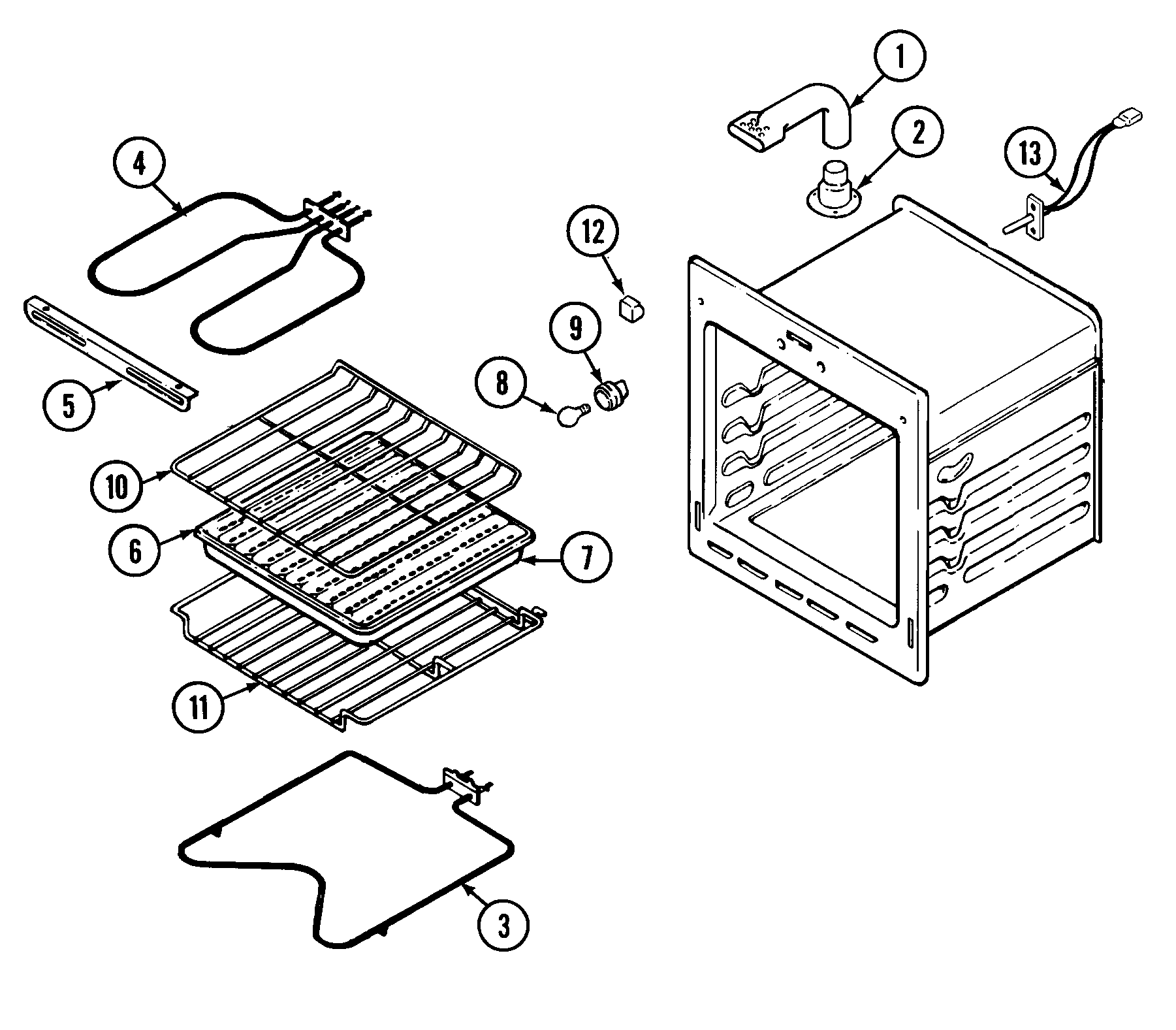 1
2
13
4
12
9
5
8
10
6
7
11
3