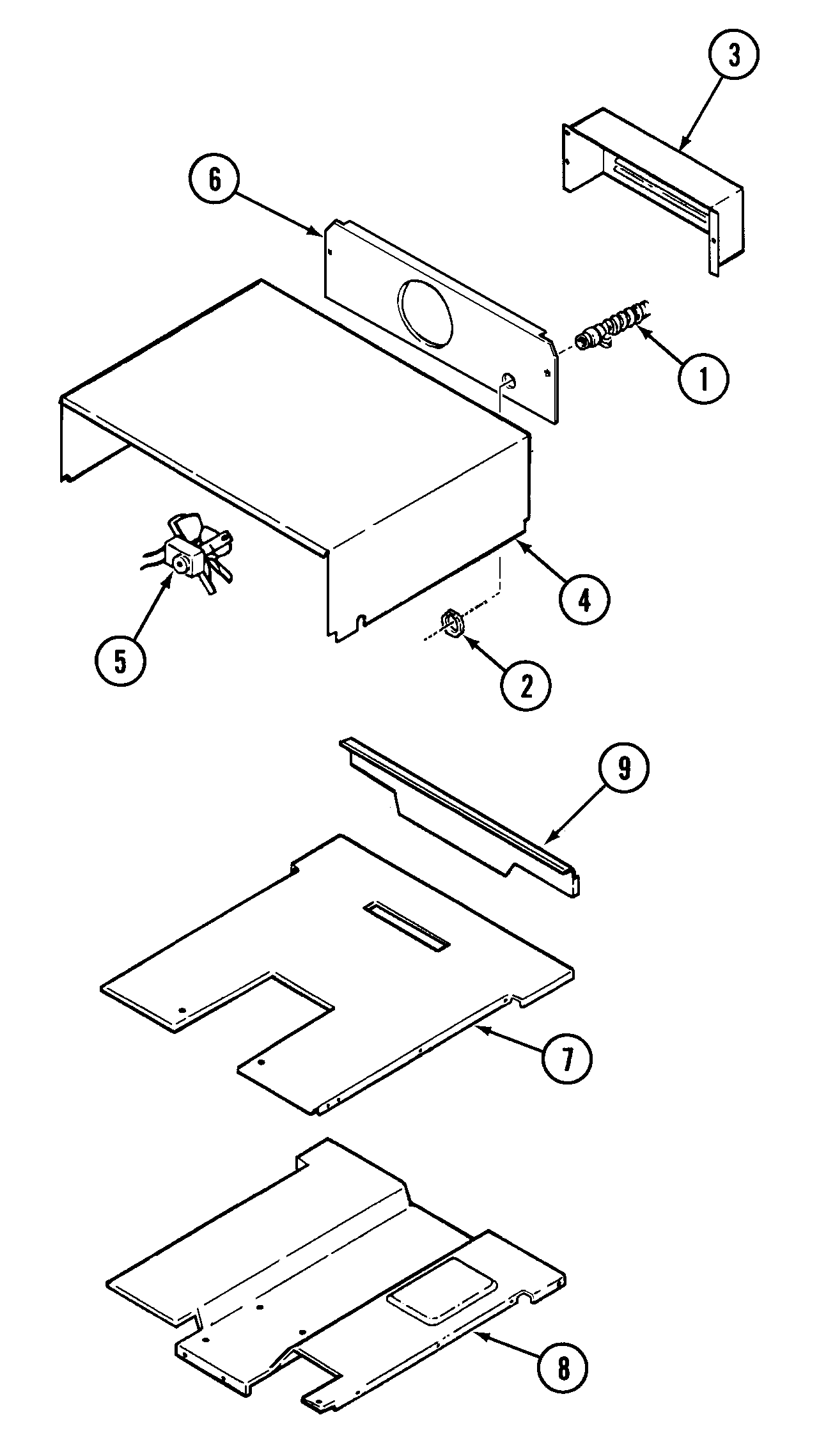 3
6
1
4
5
2
9
7
8