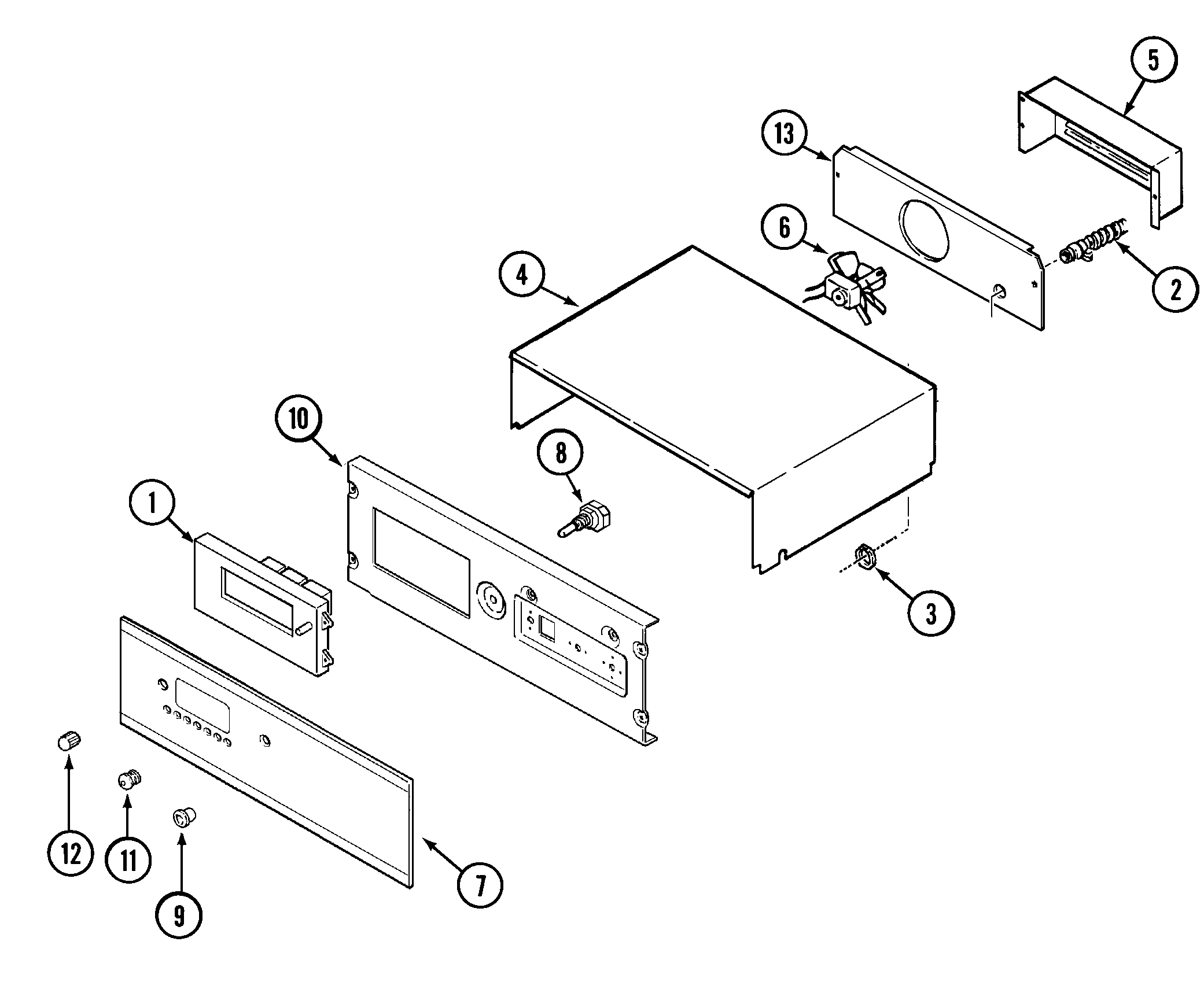 5
13
6
2
4
10
8
1
3
12
11
9
7