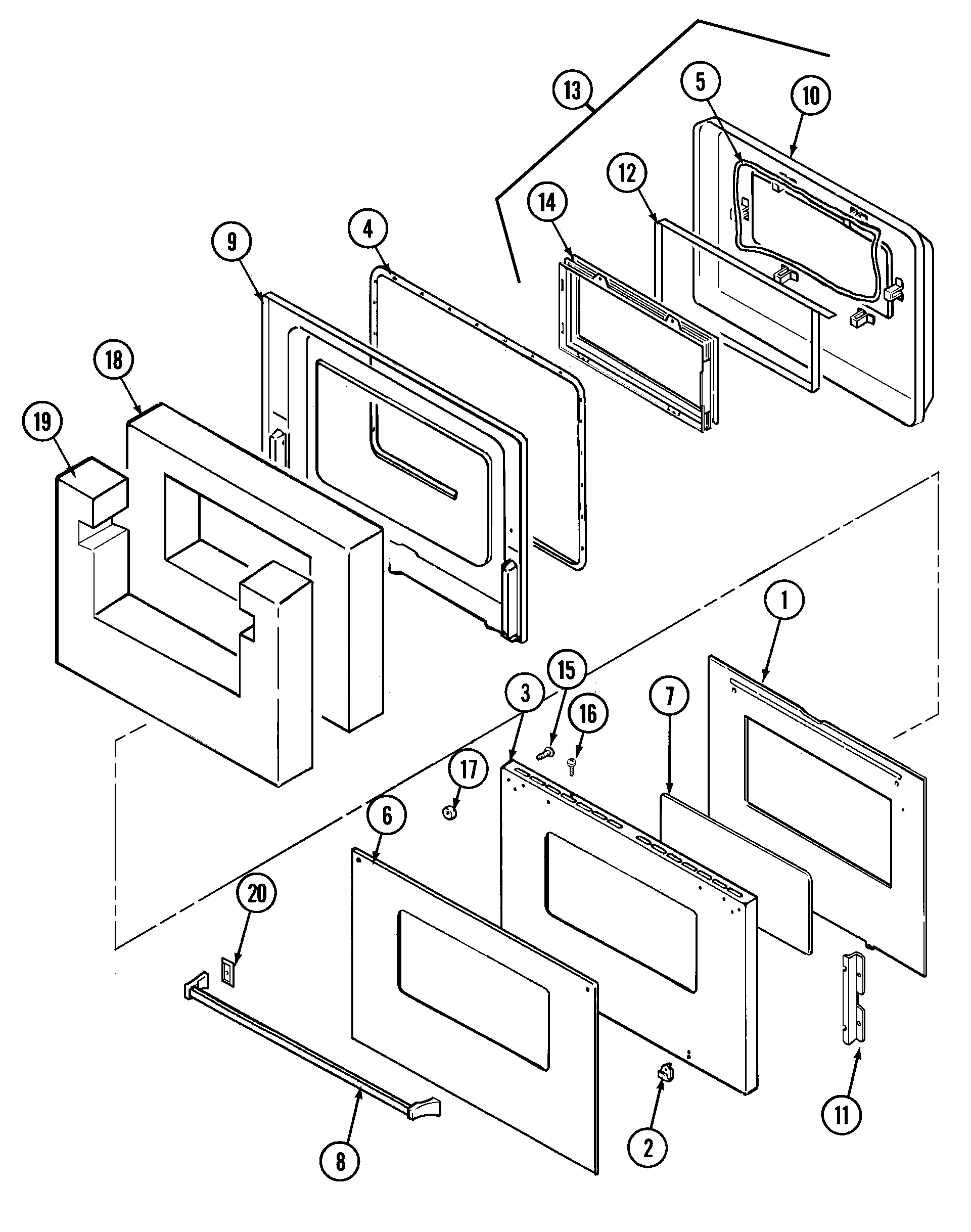 13
5
10
12
14
4
9
18
19
1
15
3
16
7
17
6
20
8
2
11