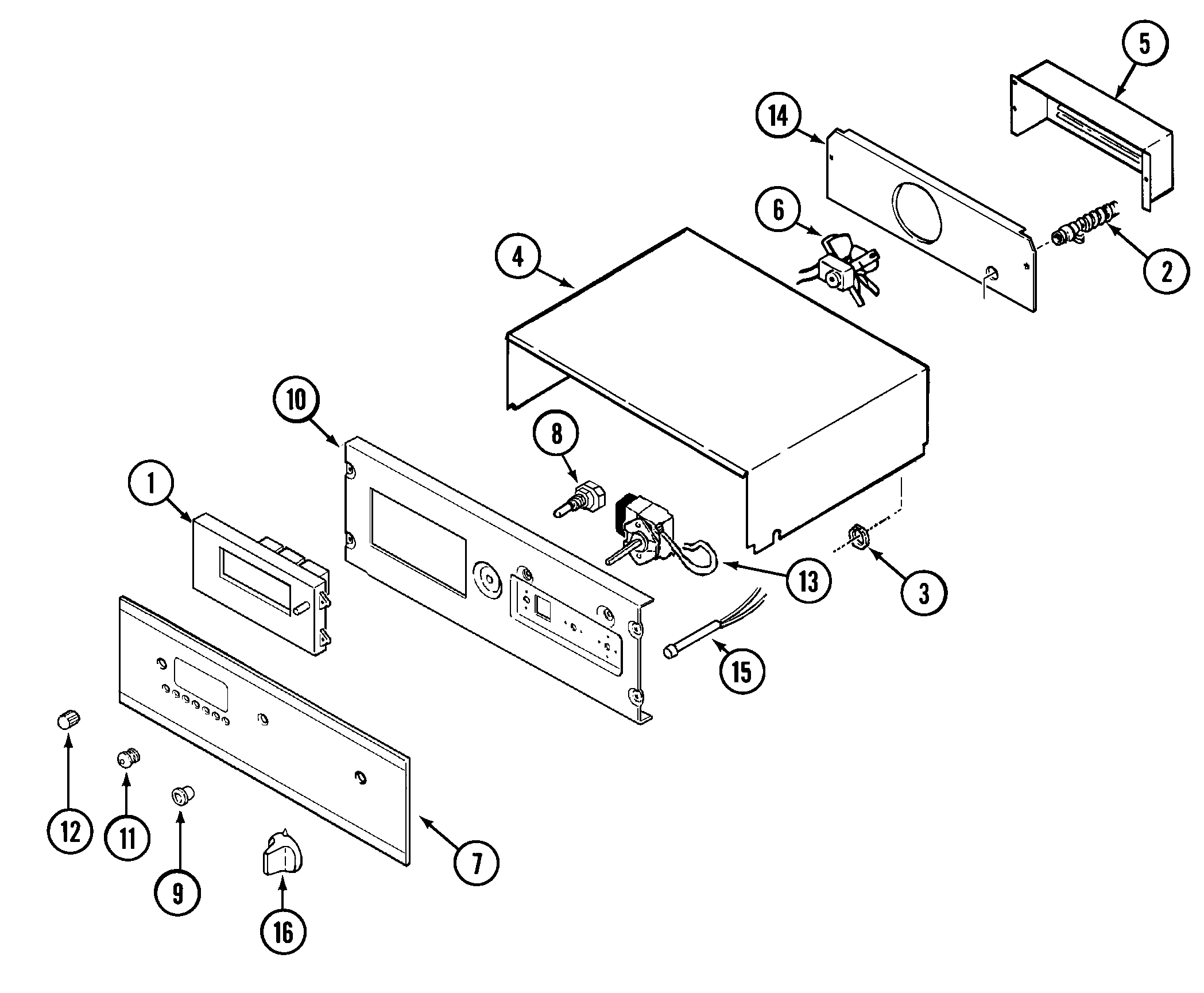 5
14
6
2
4
10
8
1
13
3
15
12
11
9
7
16