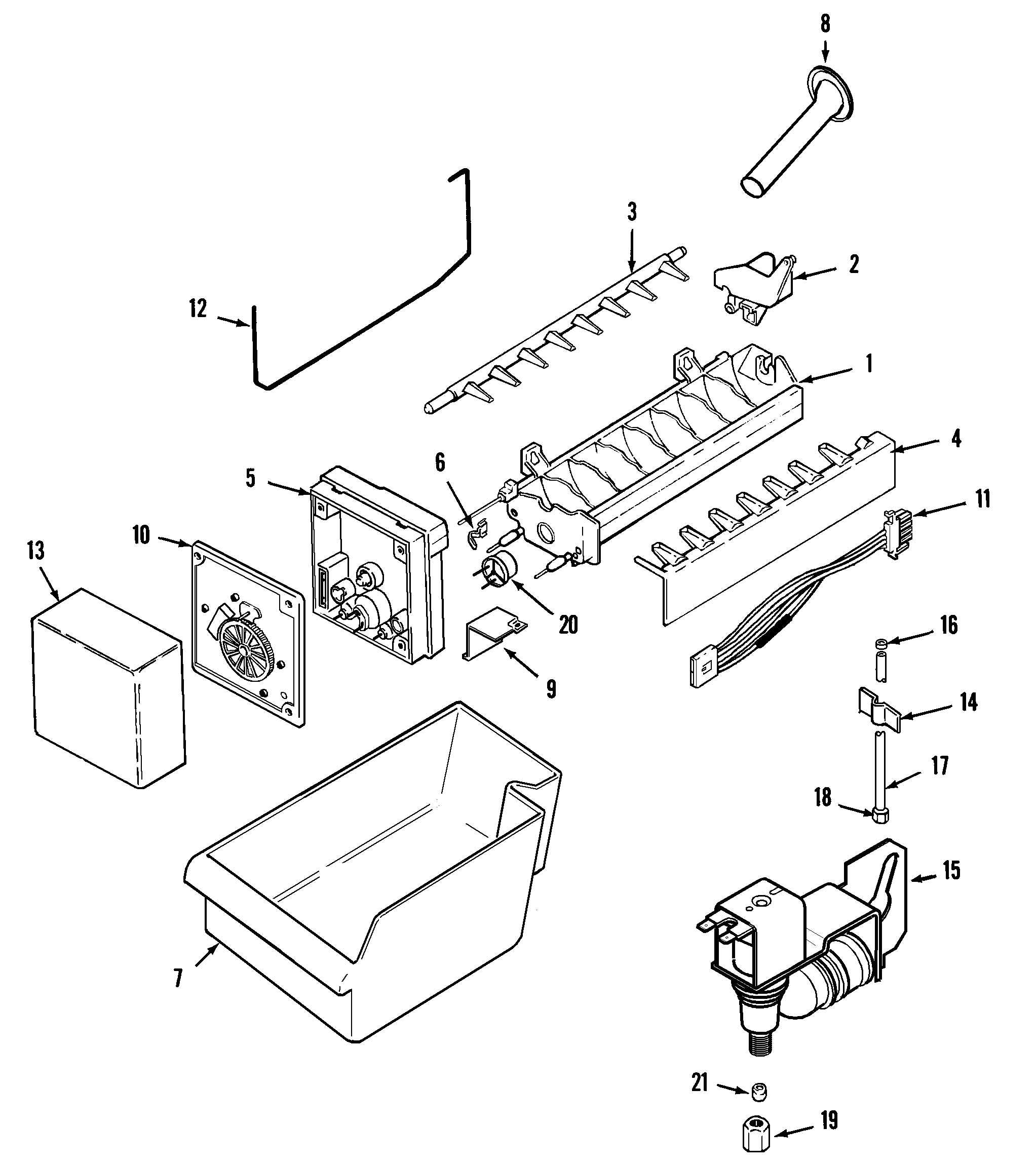 8
3
2
12
1
4
6
5
11
10
13
20
16
9
14
17
18
15
7
21
19