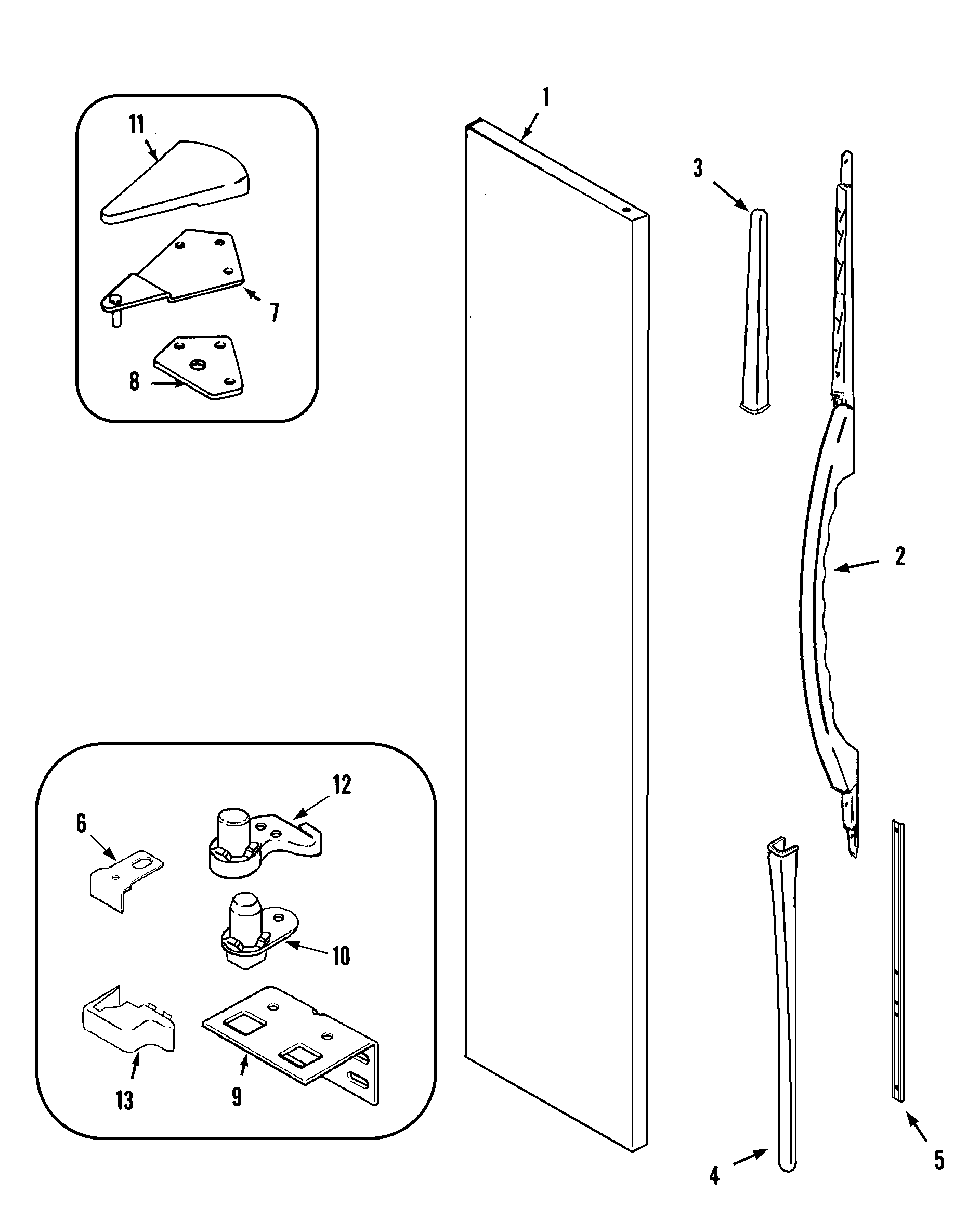 11
7
8
1
3
2
12
6
10
13
9
4
5