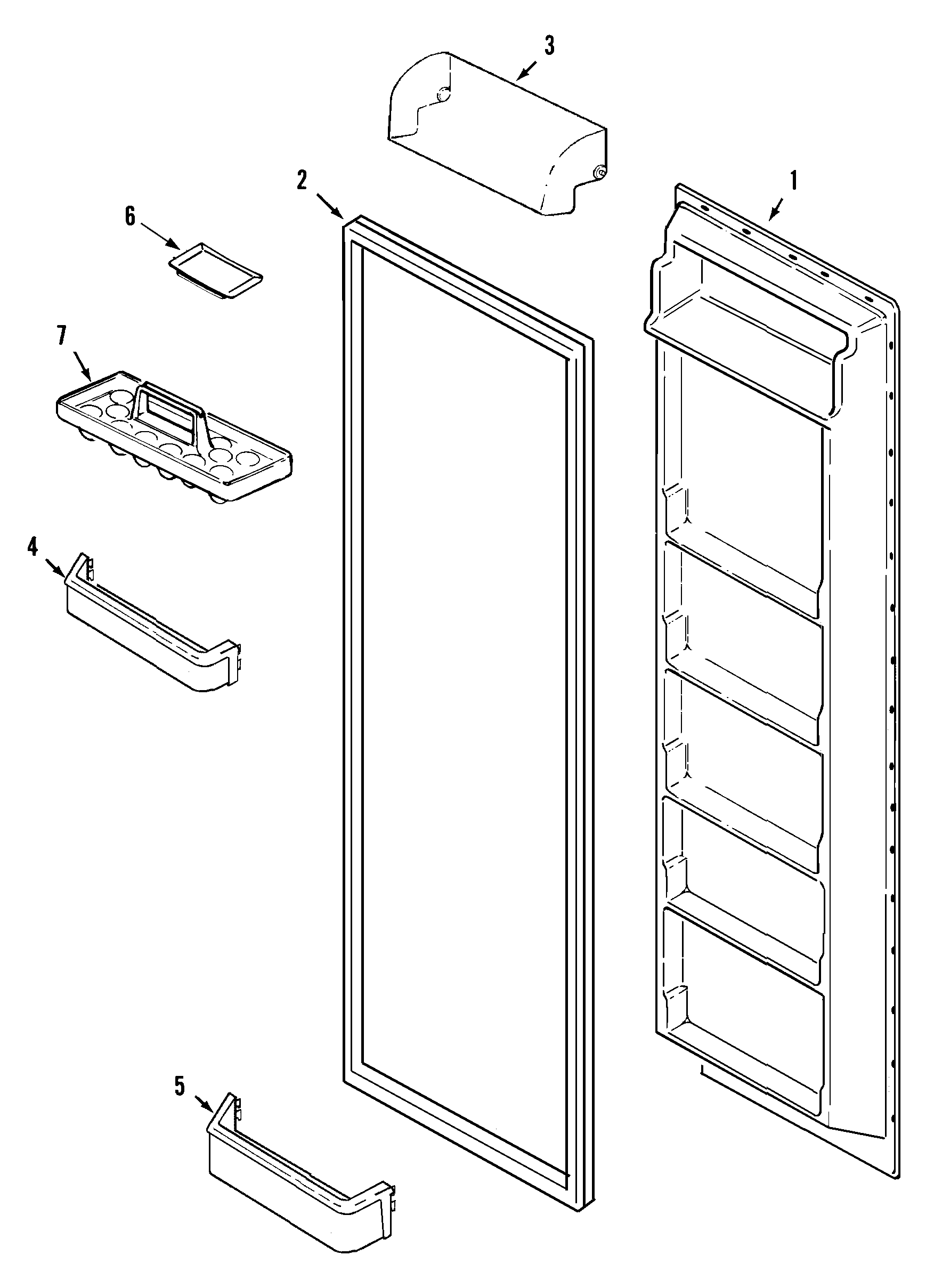 3
2
1
6
7
4
5