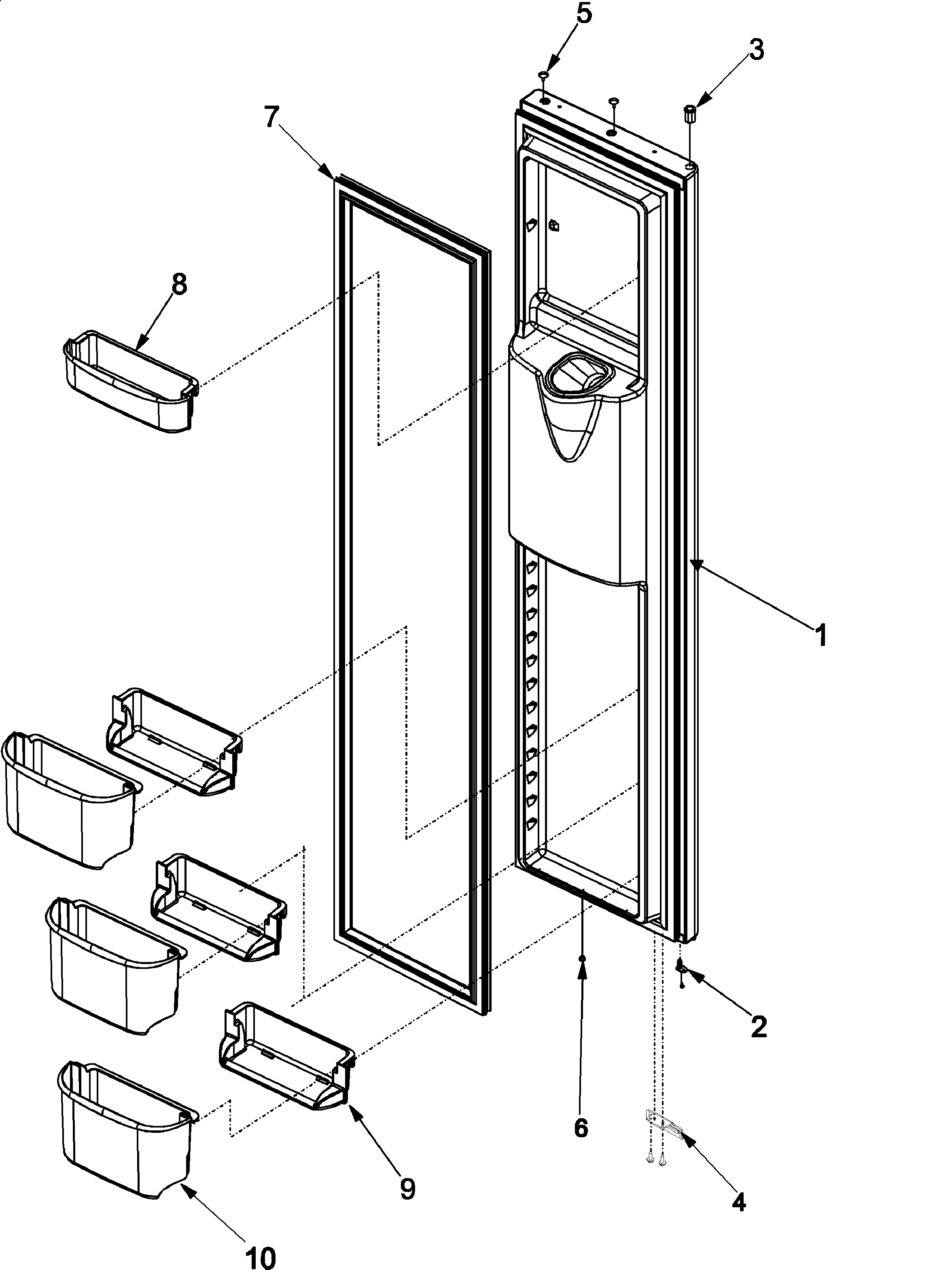 5
3
7
8
1
2
6
4
9
10